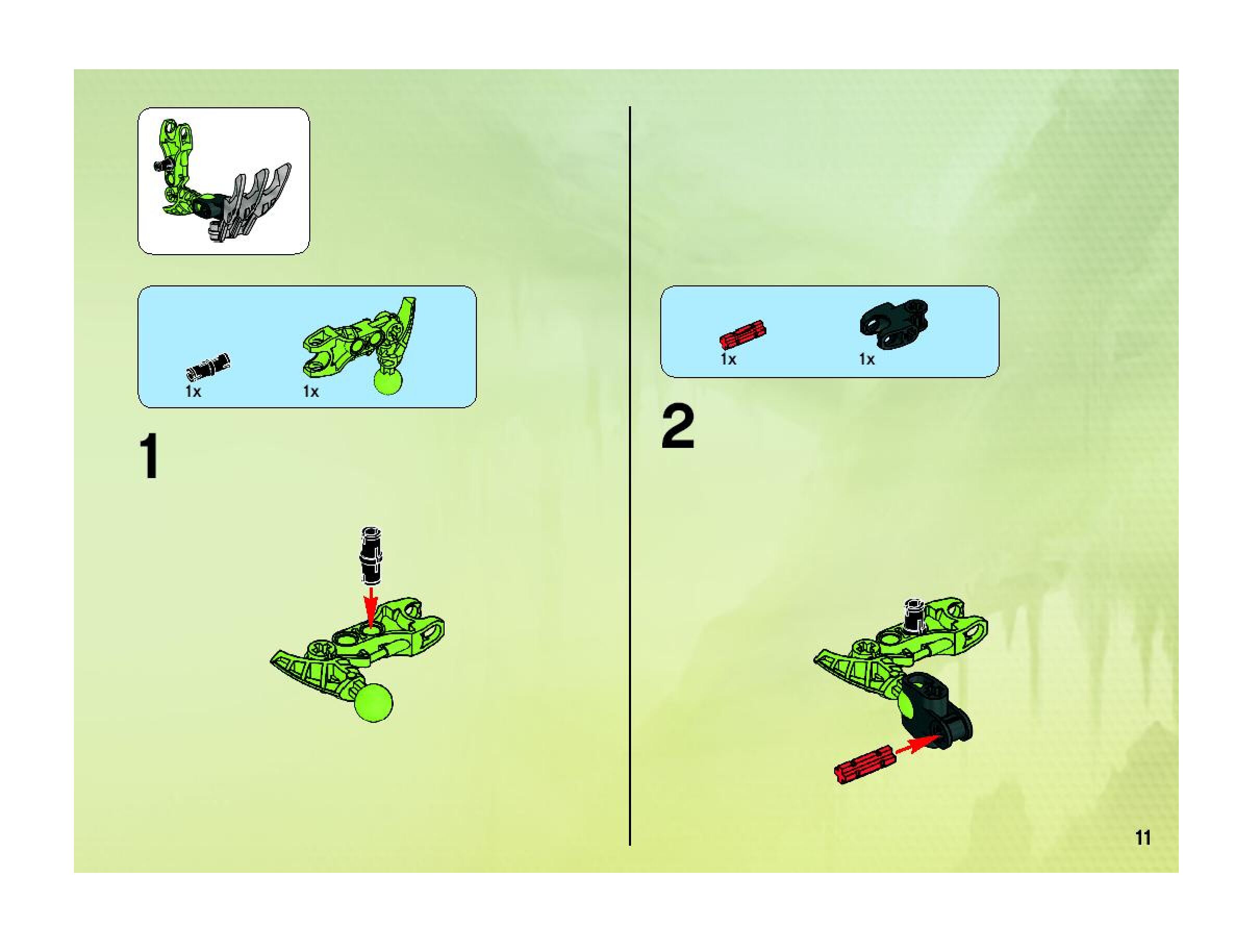 1x 1x

1

1x 1x

2

11