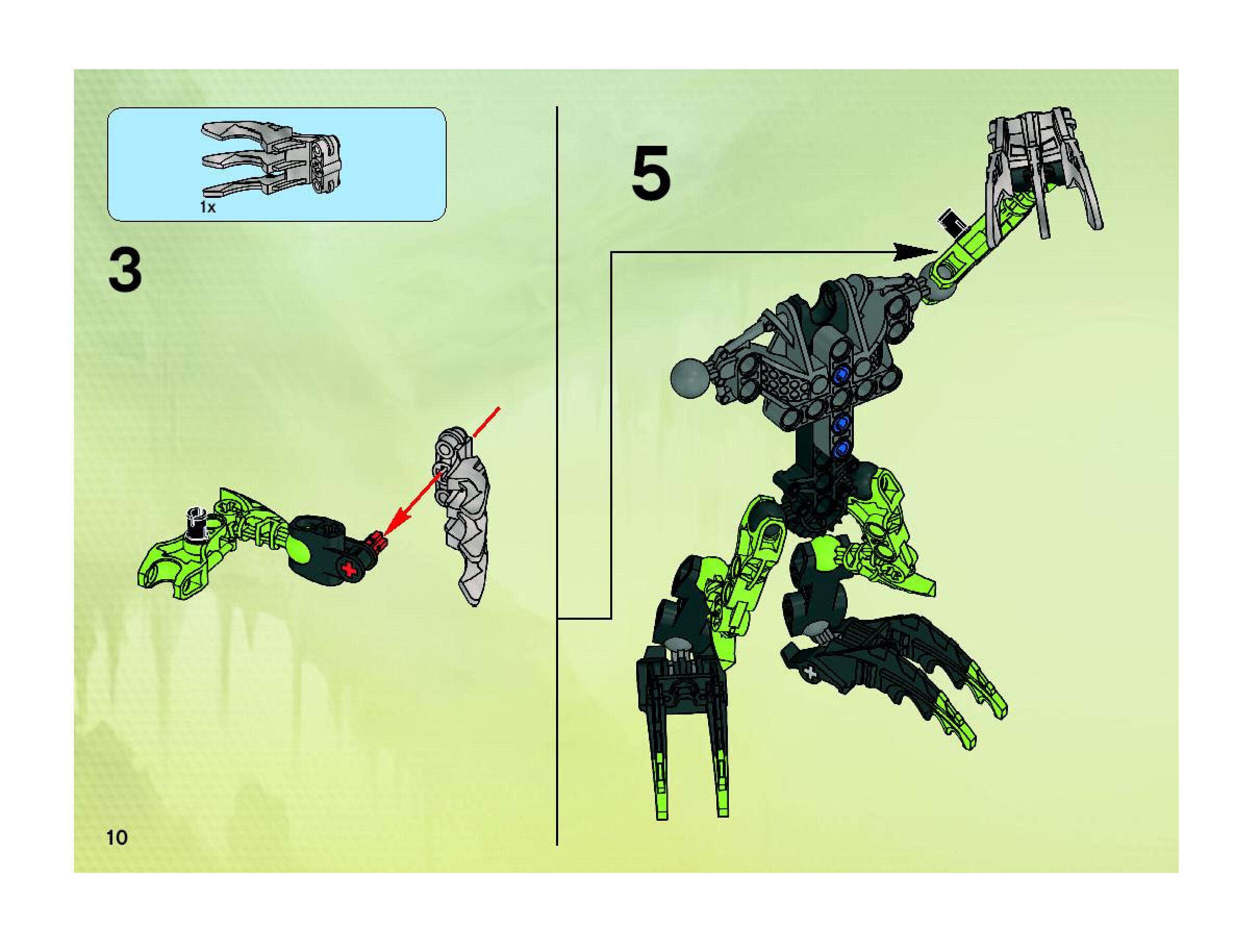 1x

3

5

10