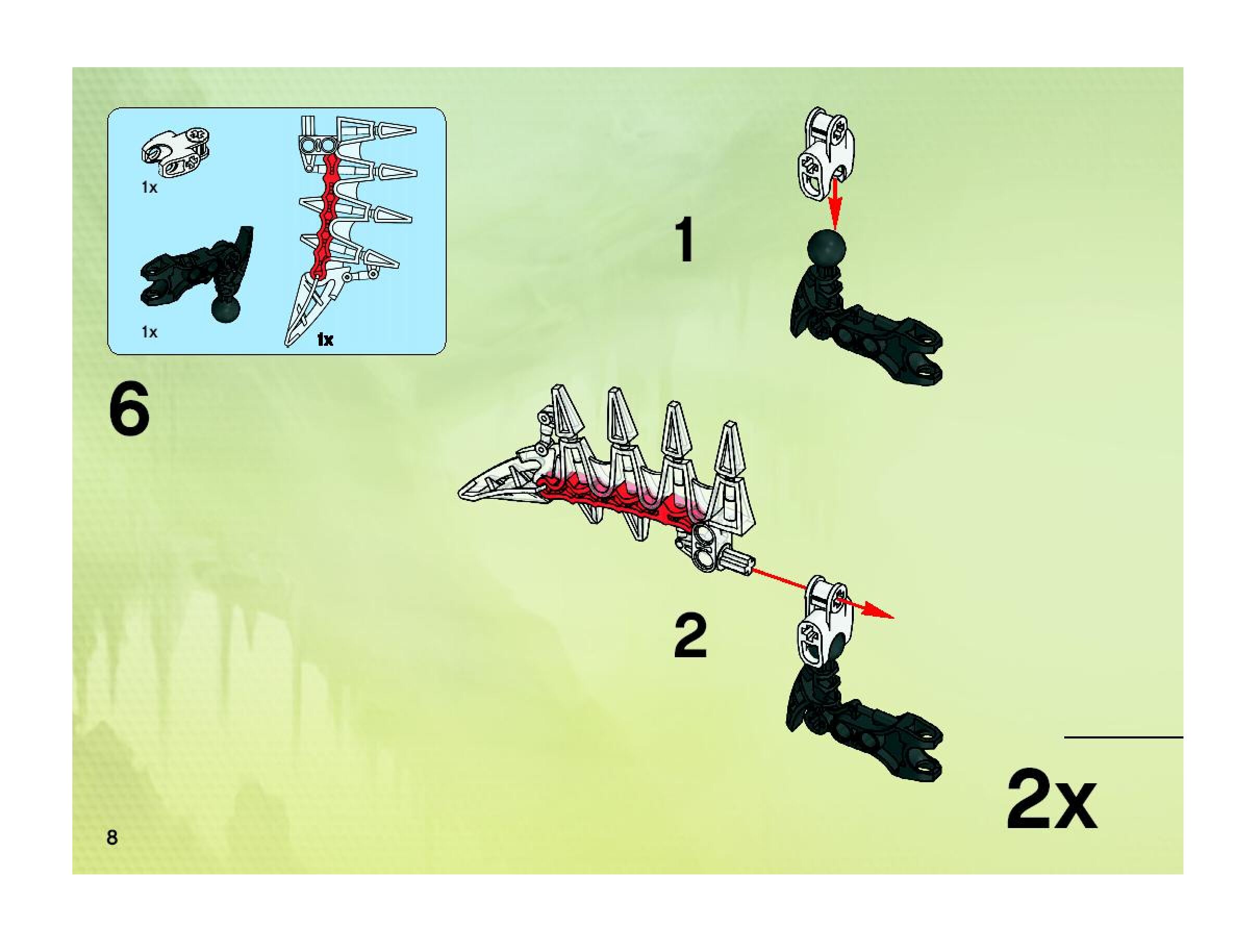 1x

1x

1x

6

1

2

2x

8