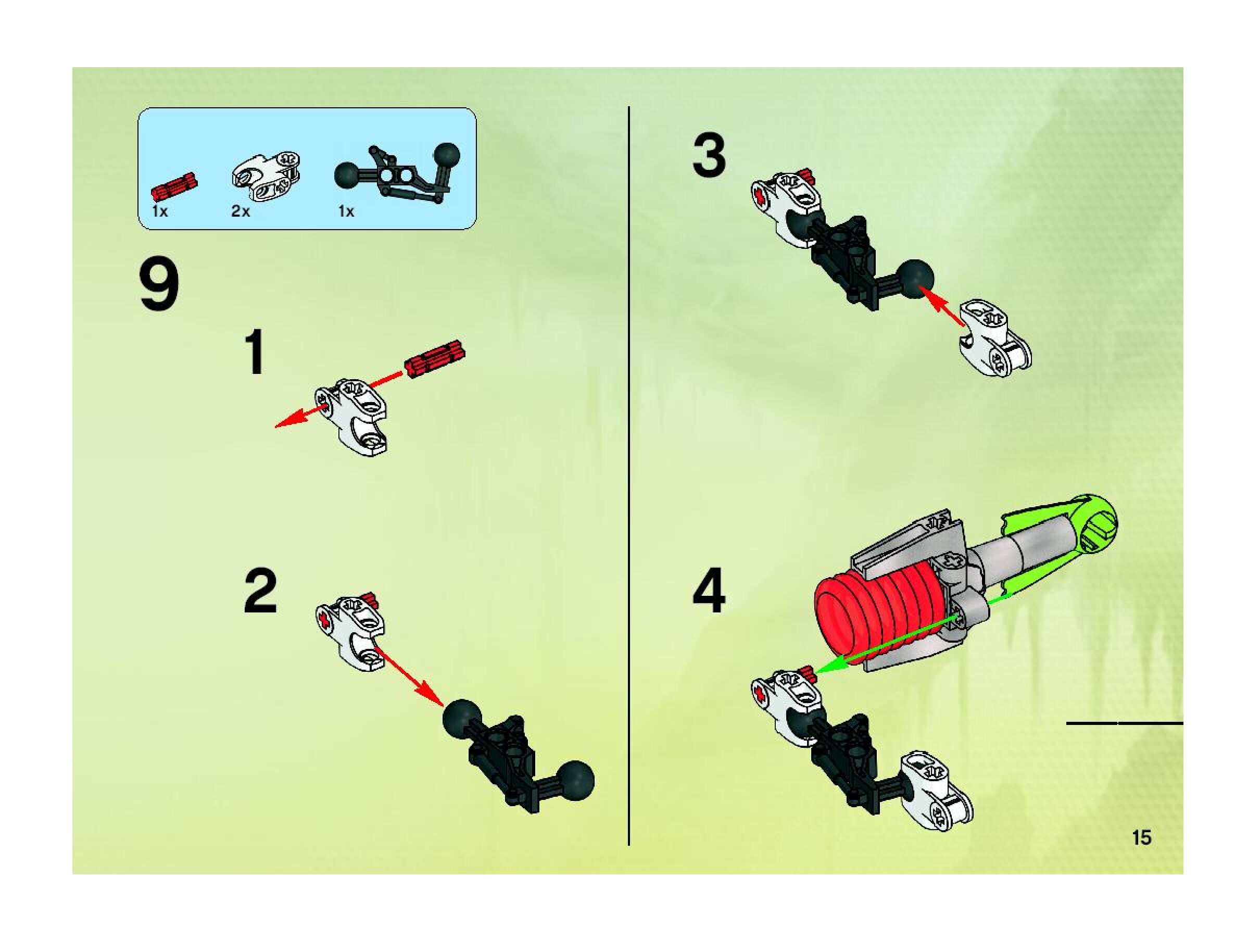 1x 2x 1x

9

1

2

3

4

15