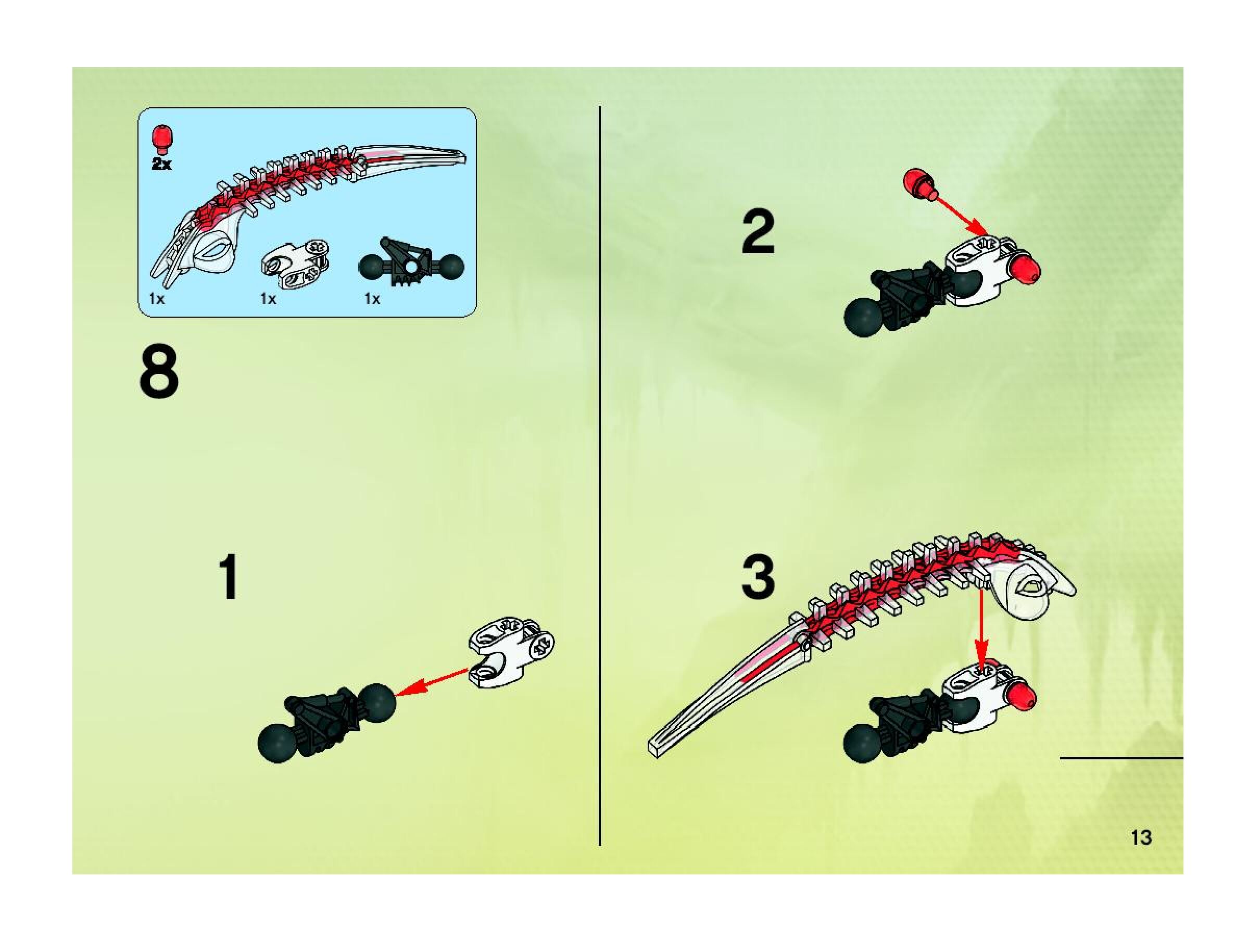 2x

1x

1x

1x

8

1

2

3

13