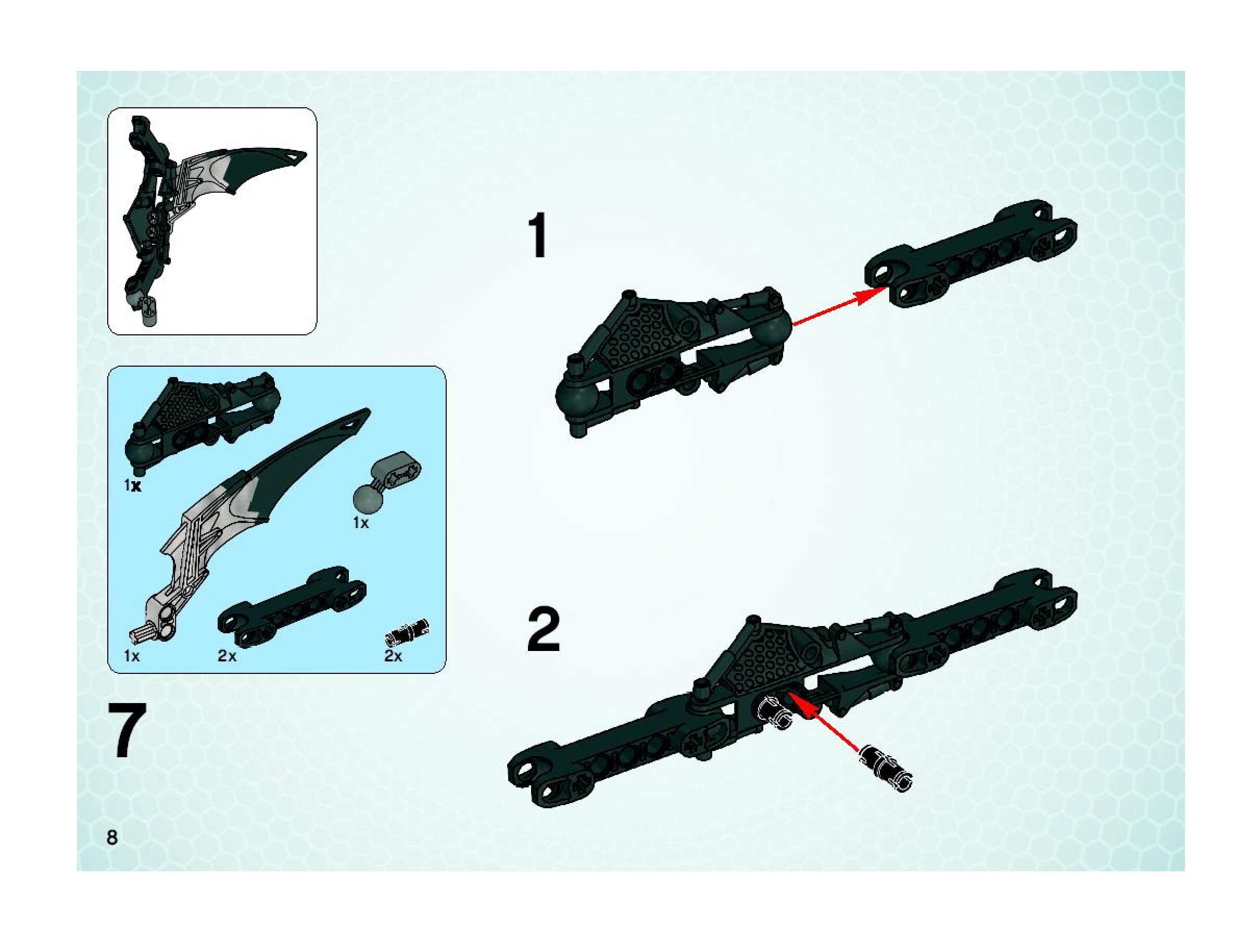 1x
1x
1x
2x
2x

7

1

2

8