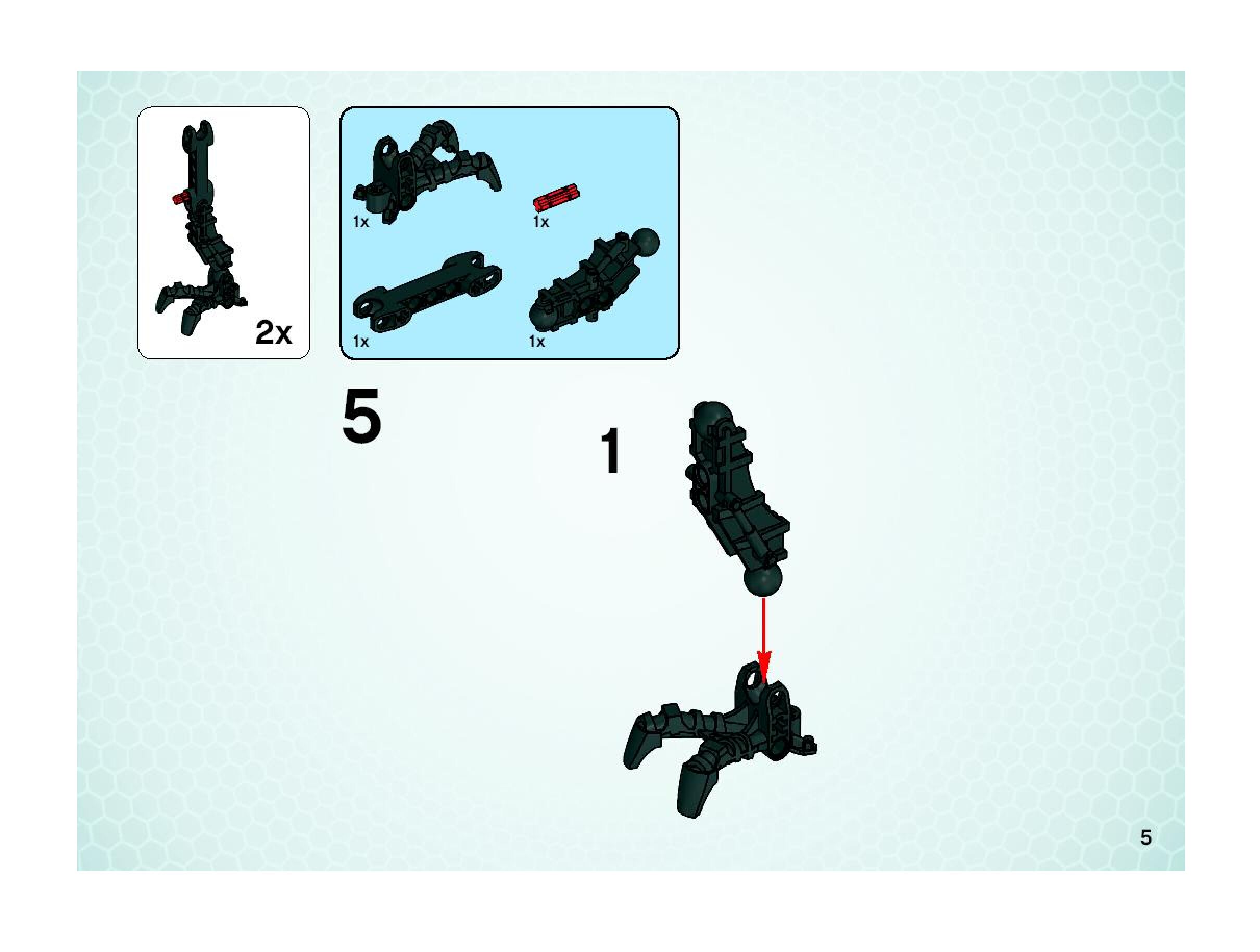 2x

1x

1x

1x

1x

5

1

5