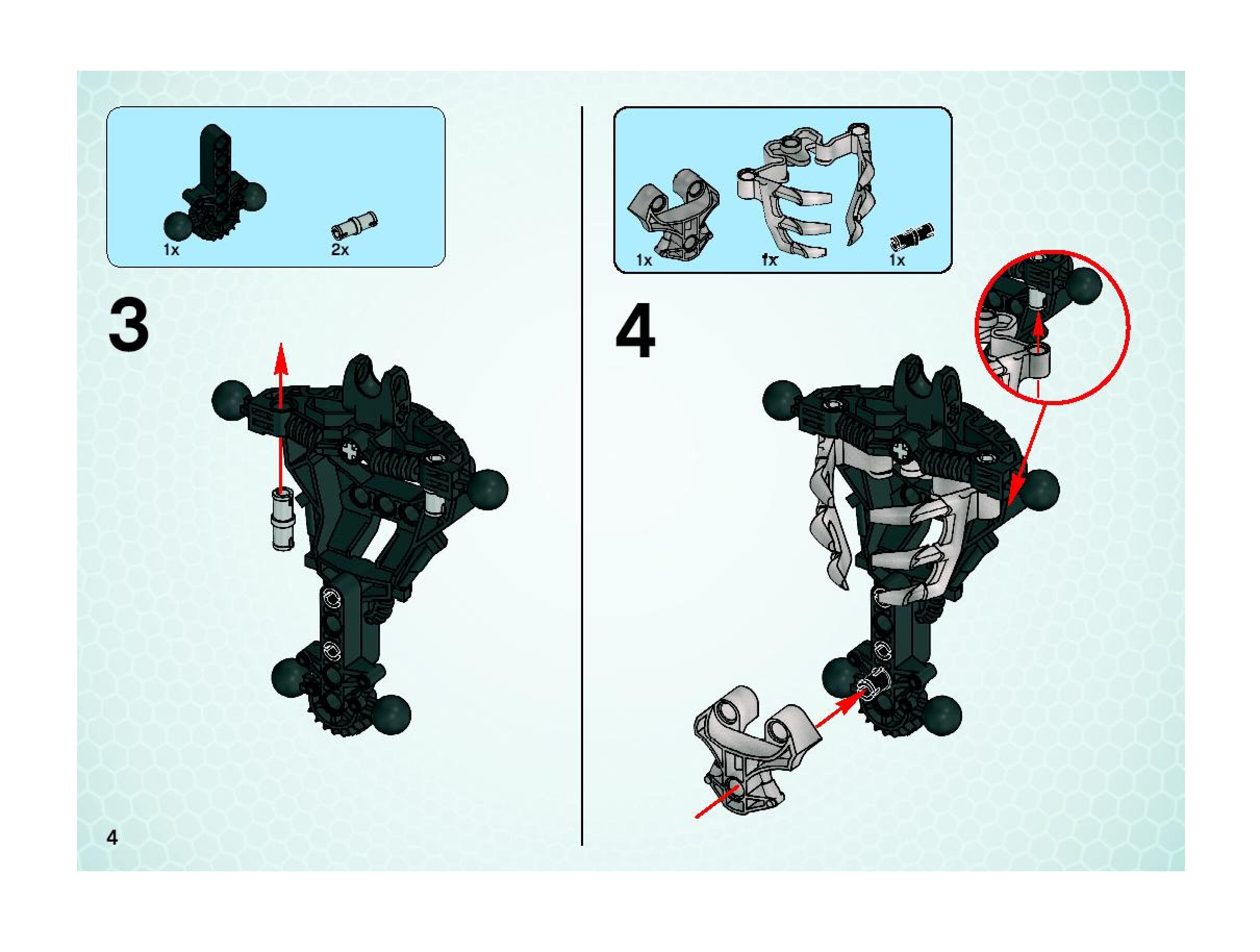 1x

2x

3

1x

1x

1x

4

4