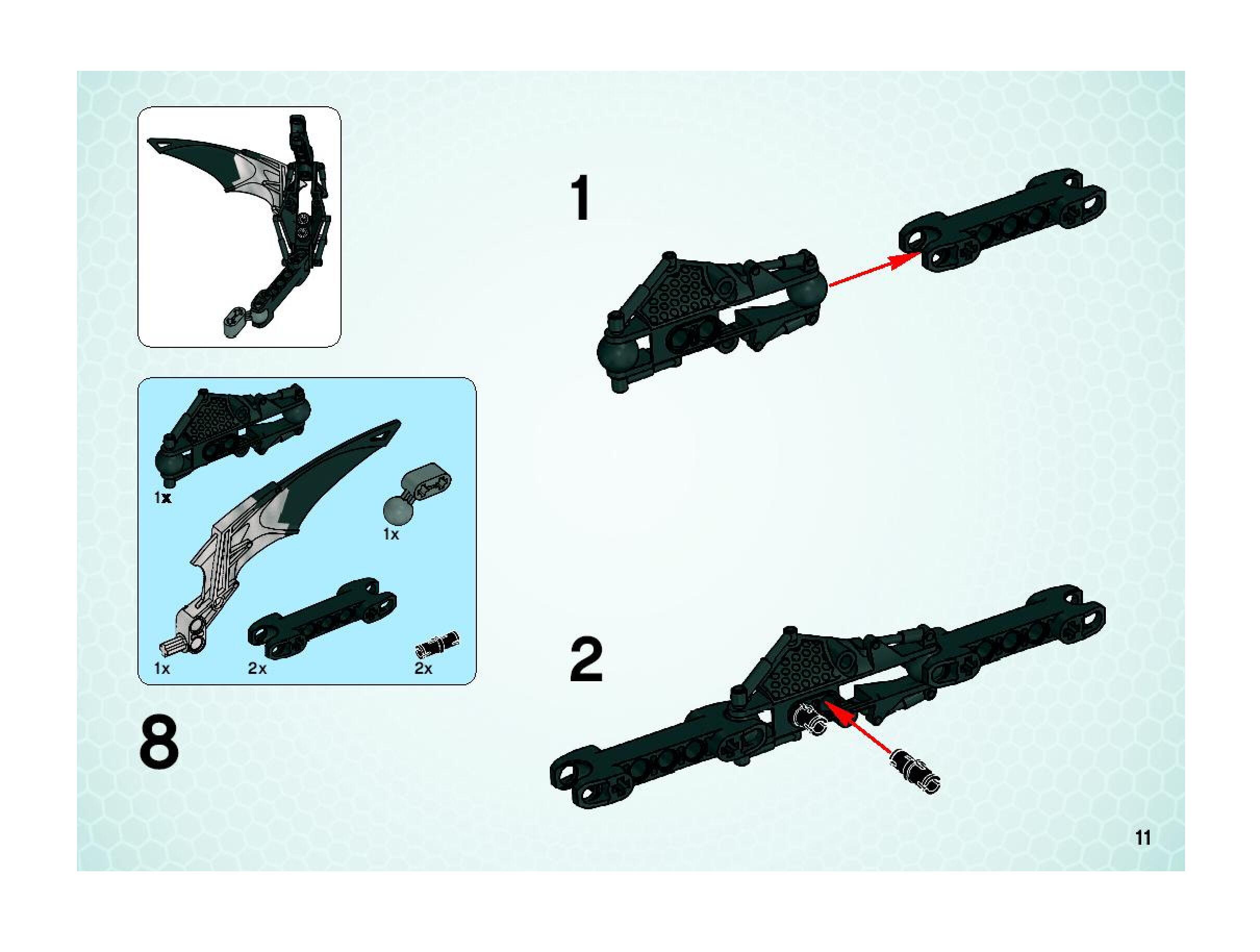 1x

1x

1x

2x

2x

8

1

2

11