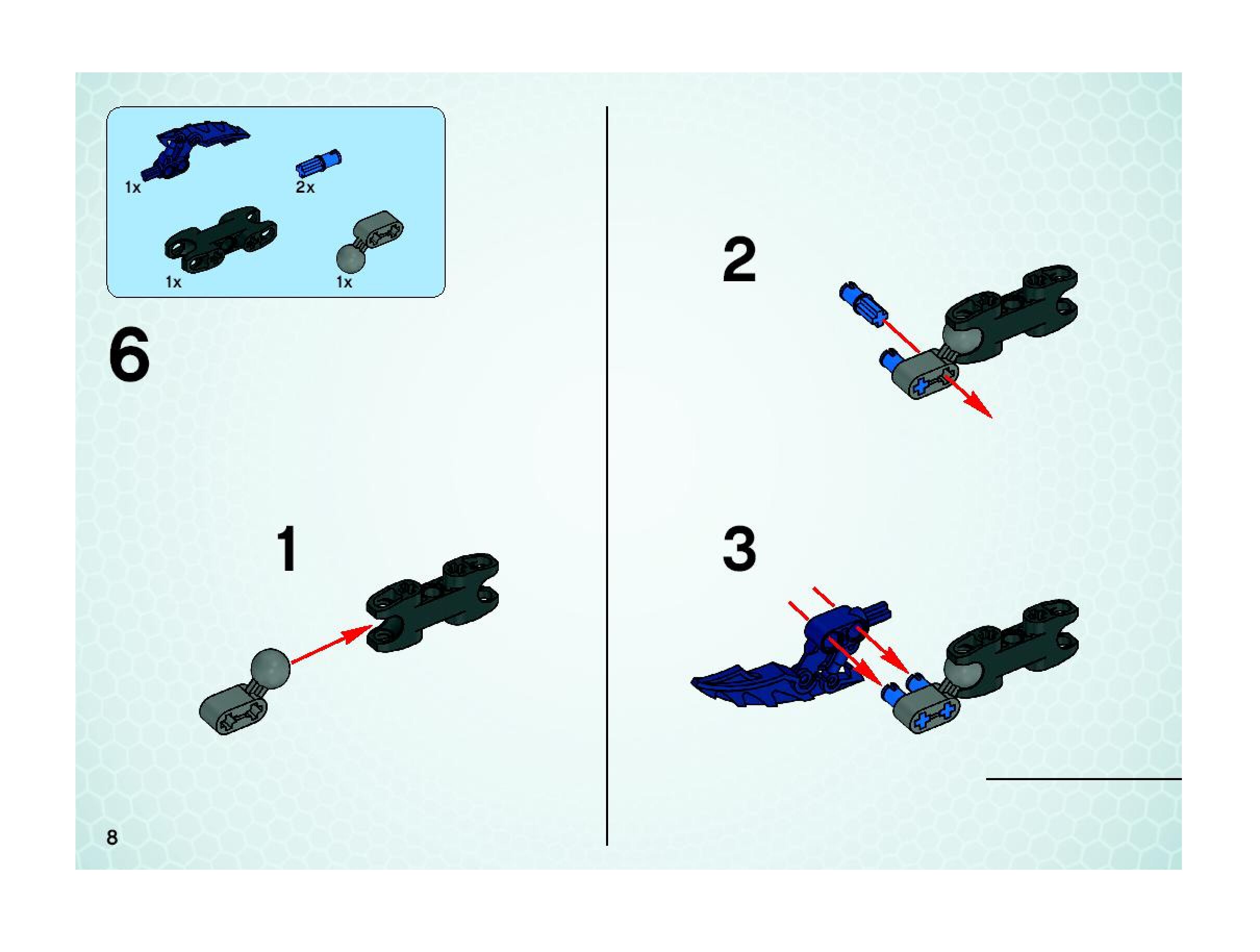 1x
2x
1x
1x

6

1

2

3

8