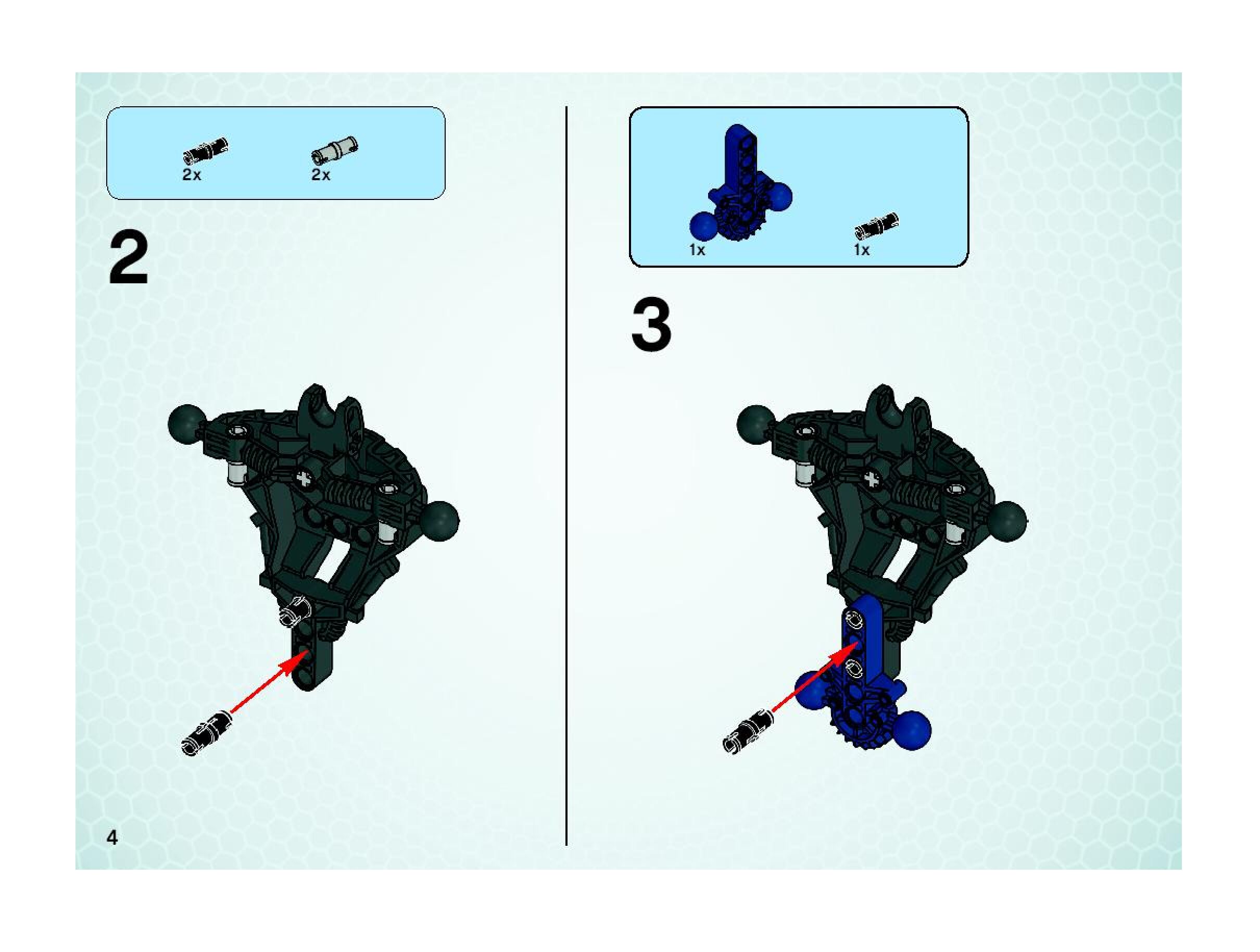 2x 2x

2

1x 1x

3

4