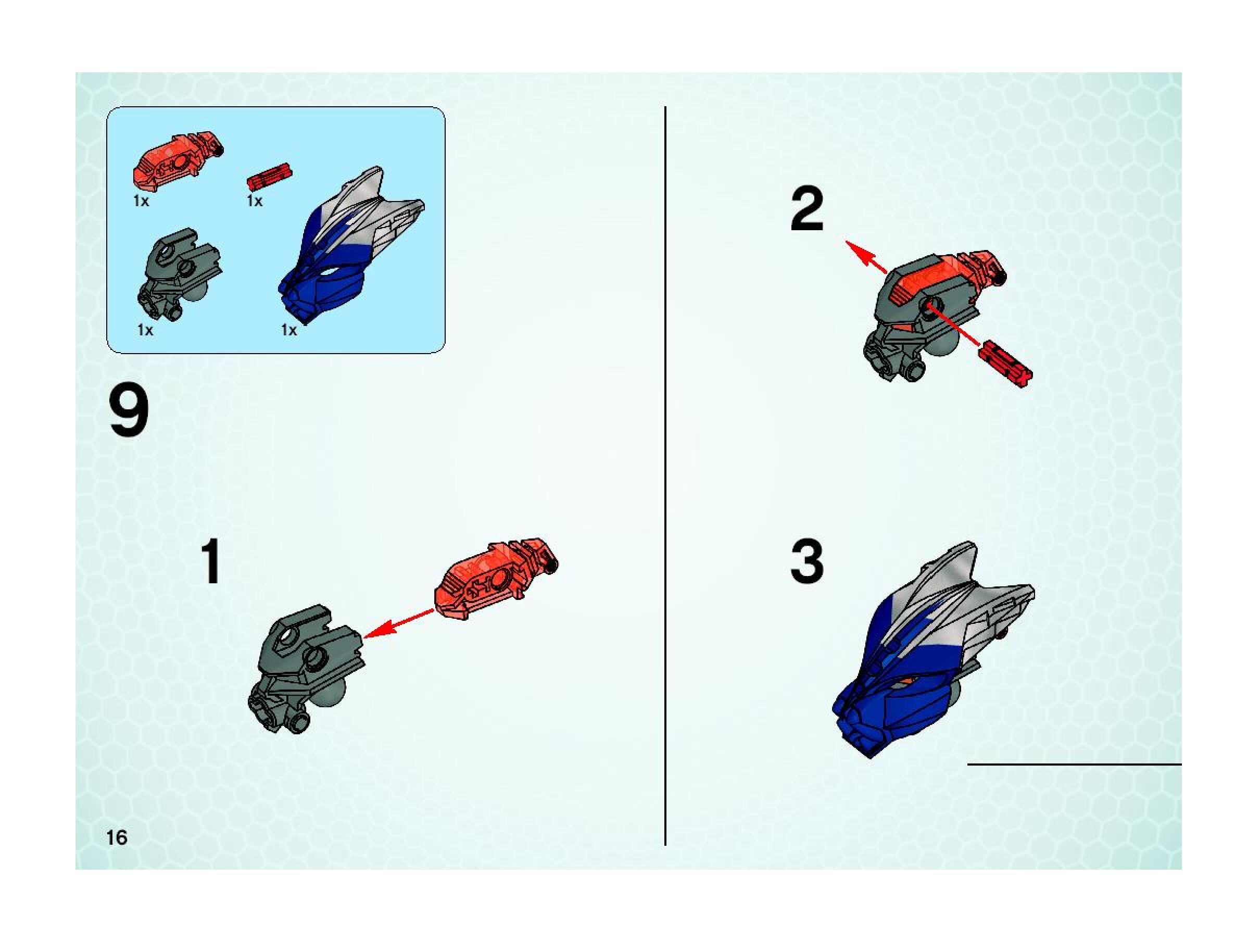 1x
1x
1x
1x

9

1

2

3

16