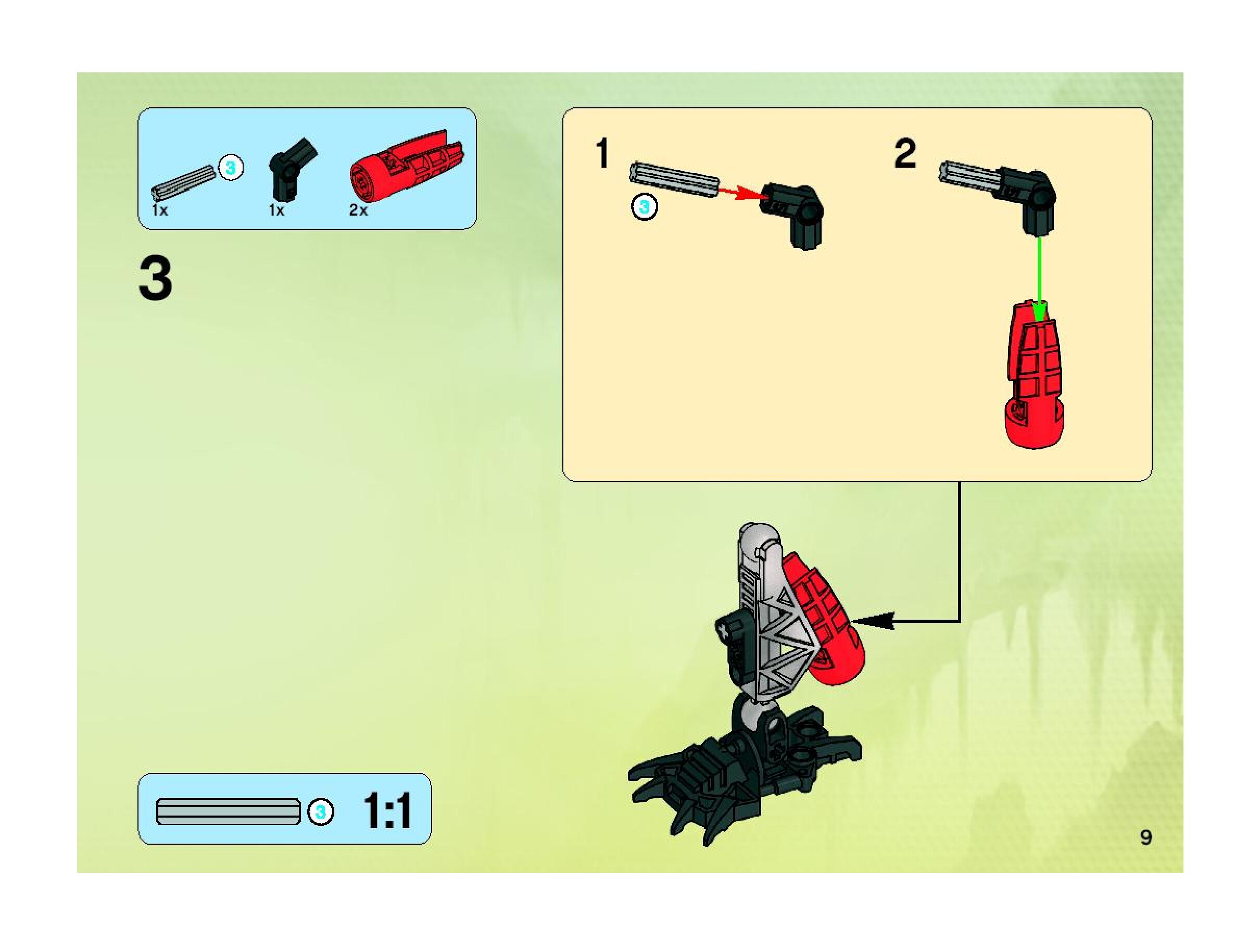 3
1x
1x
2x

3

1
3
2

3 1:1

9