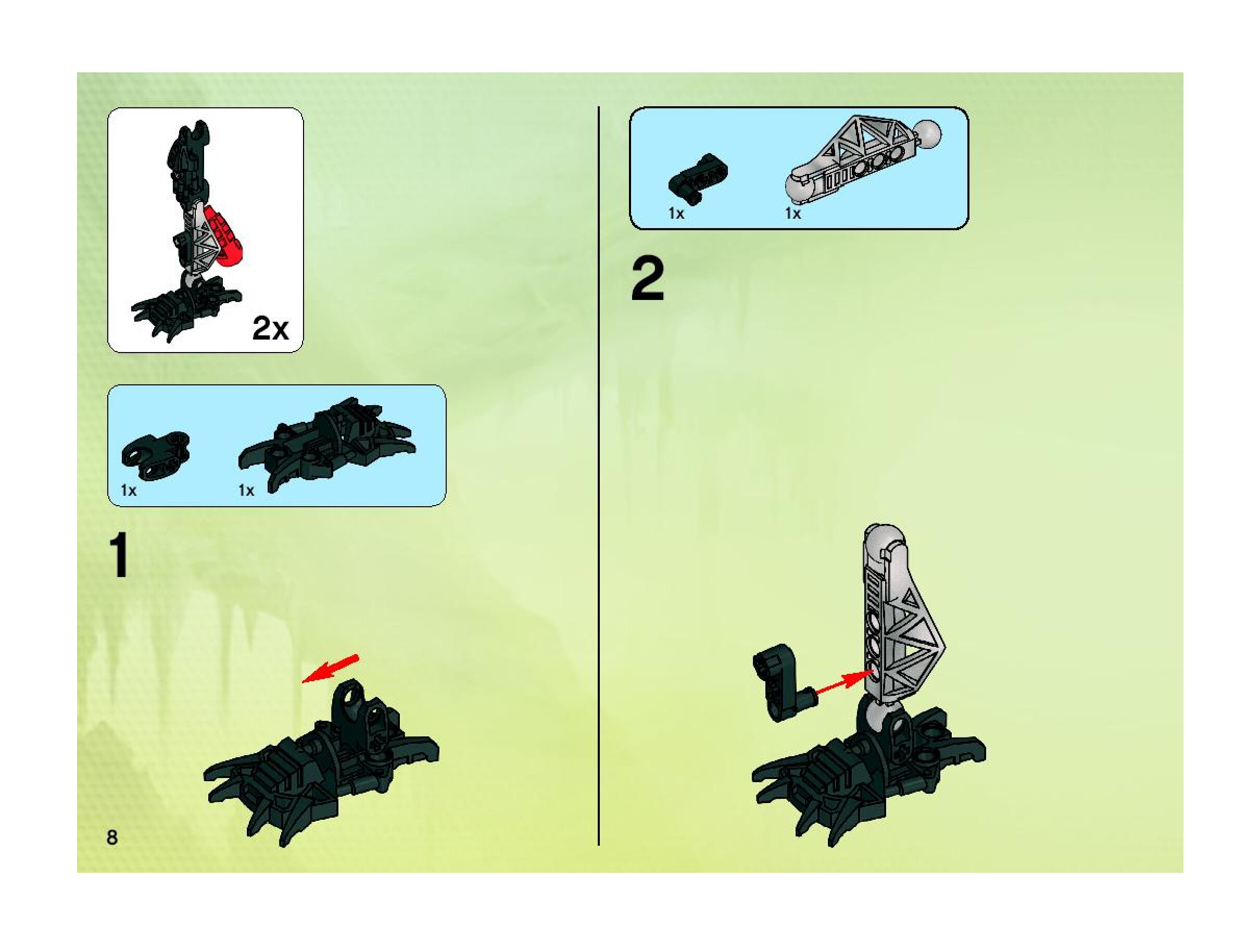 2x

1x 1x

1

8

1x 1x

2