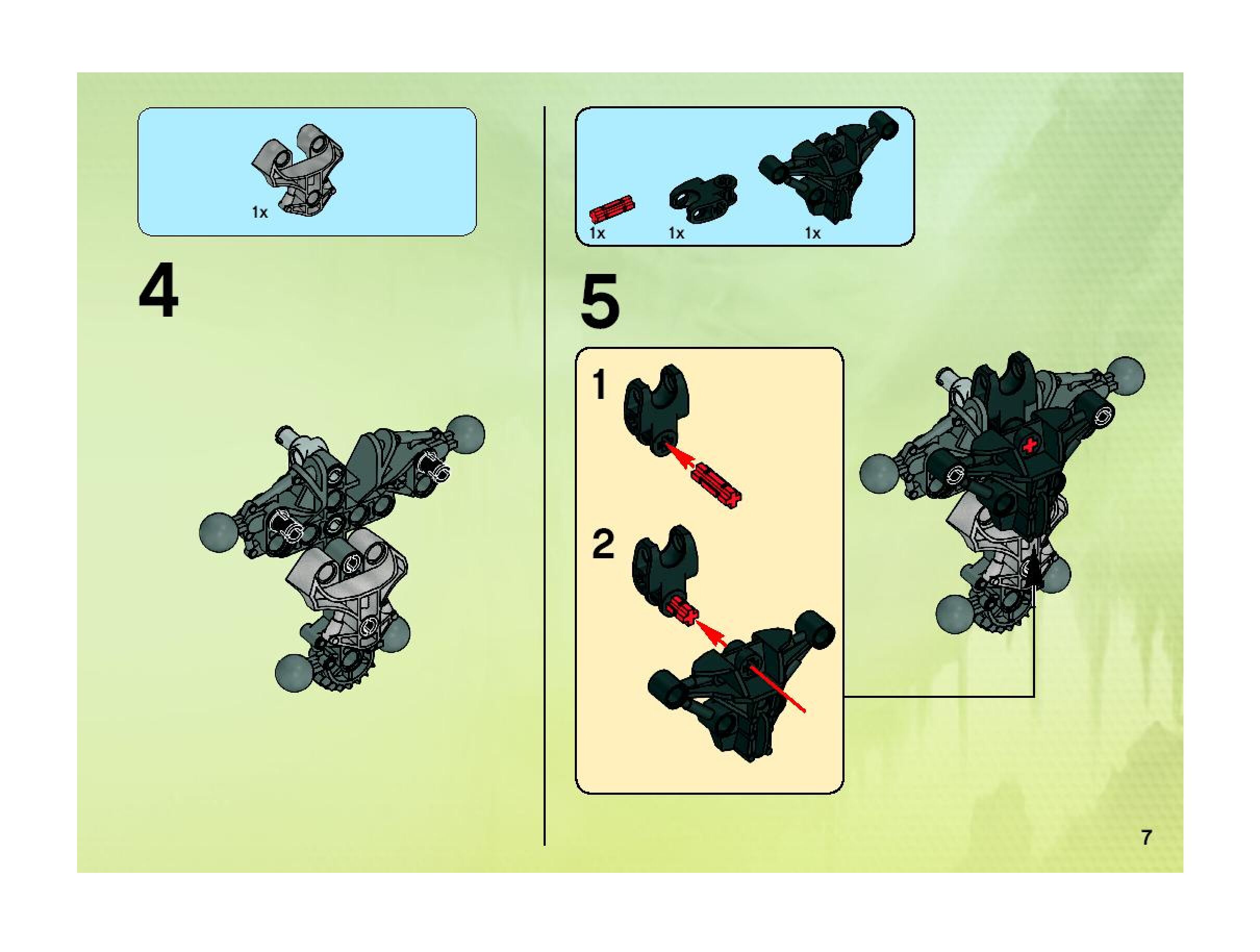 1x

4

1x 1x 1x

5

1

2

7