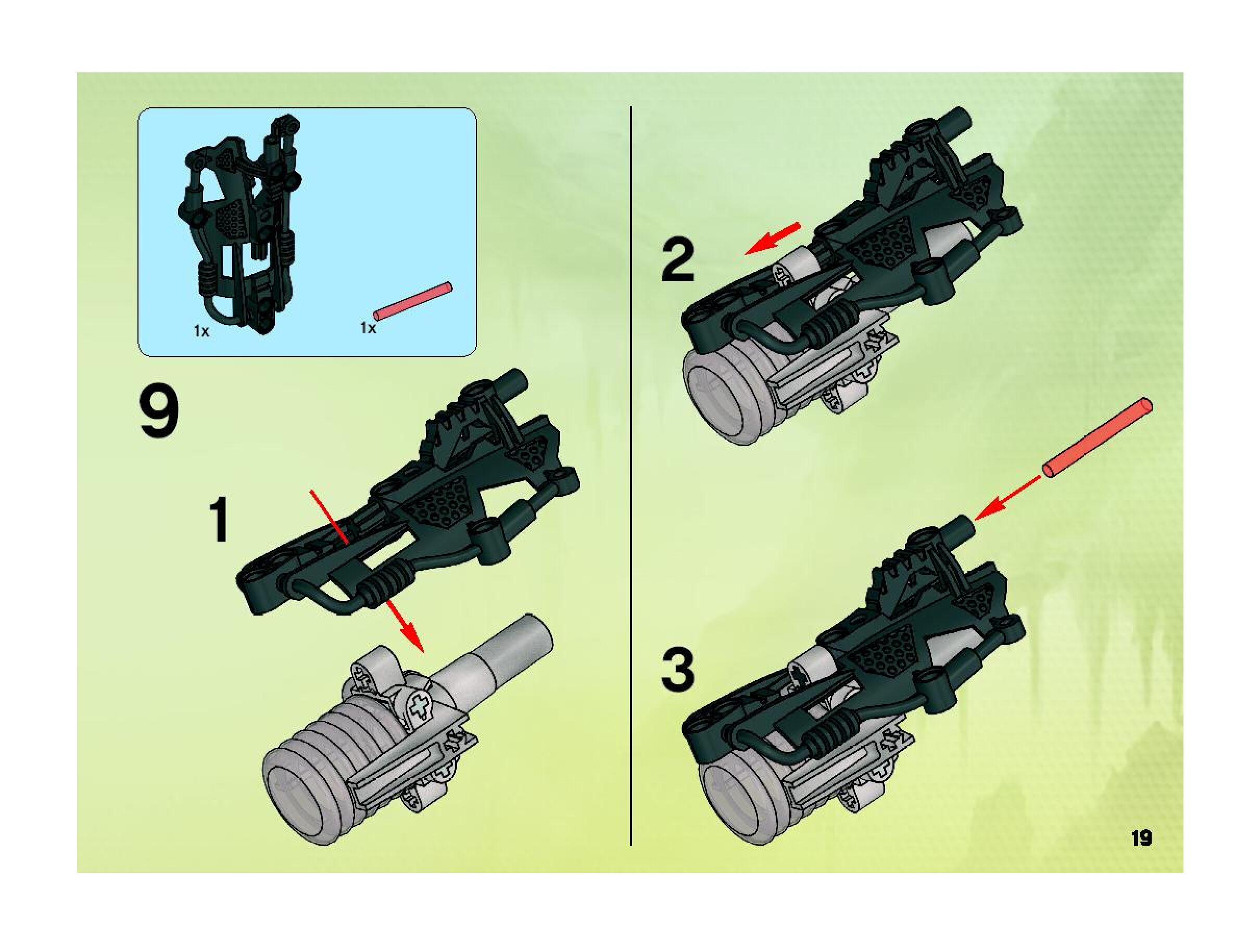 1x

1x

9

1

2

3

19