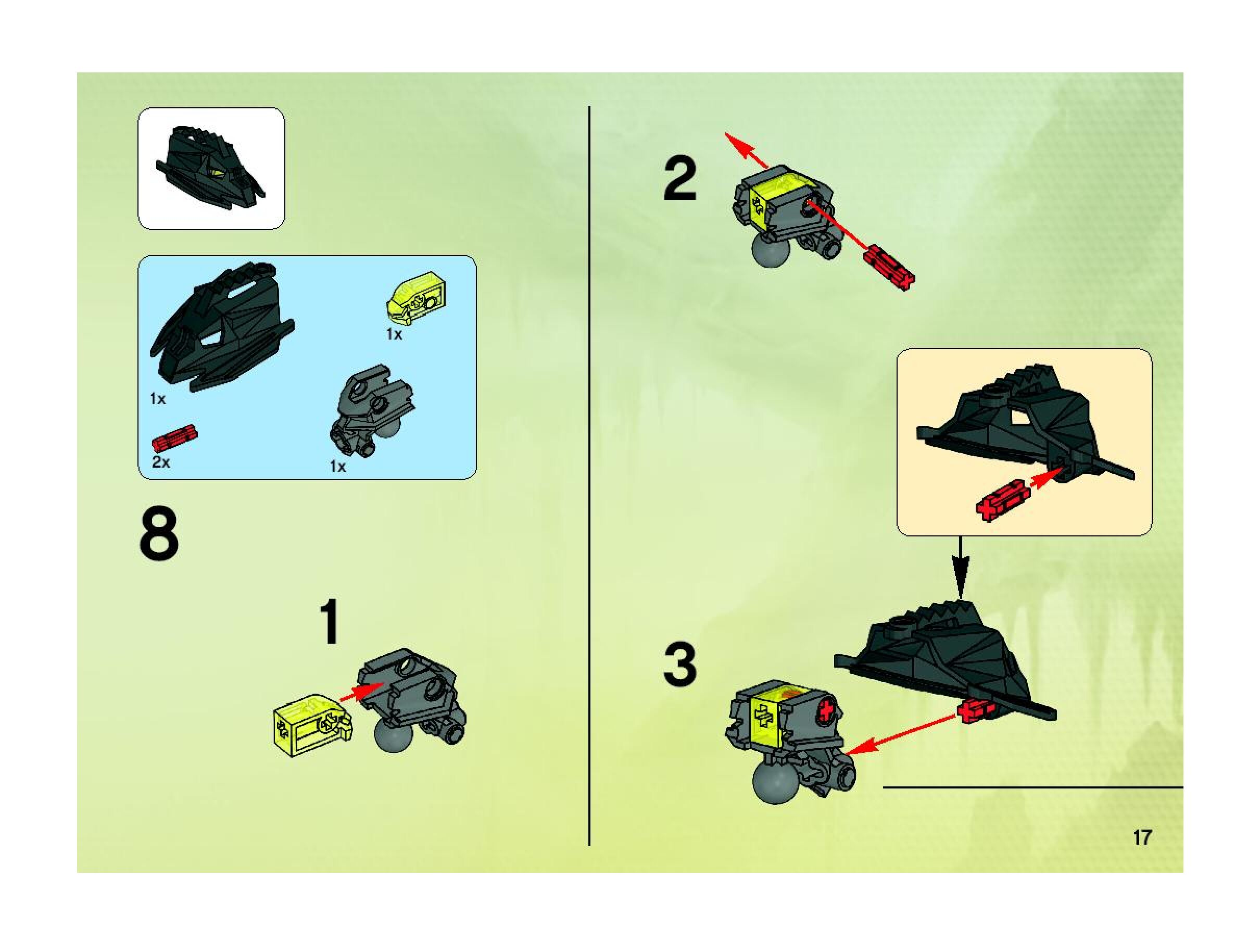 1x

1x

2x

1x

8

1

2

3

17