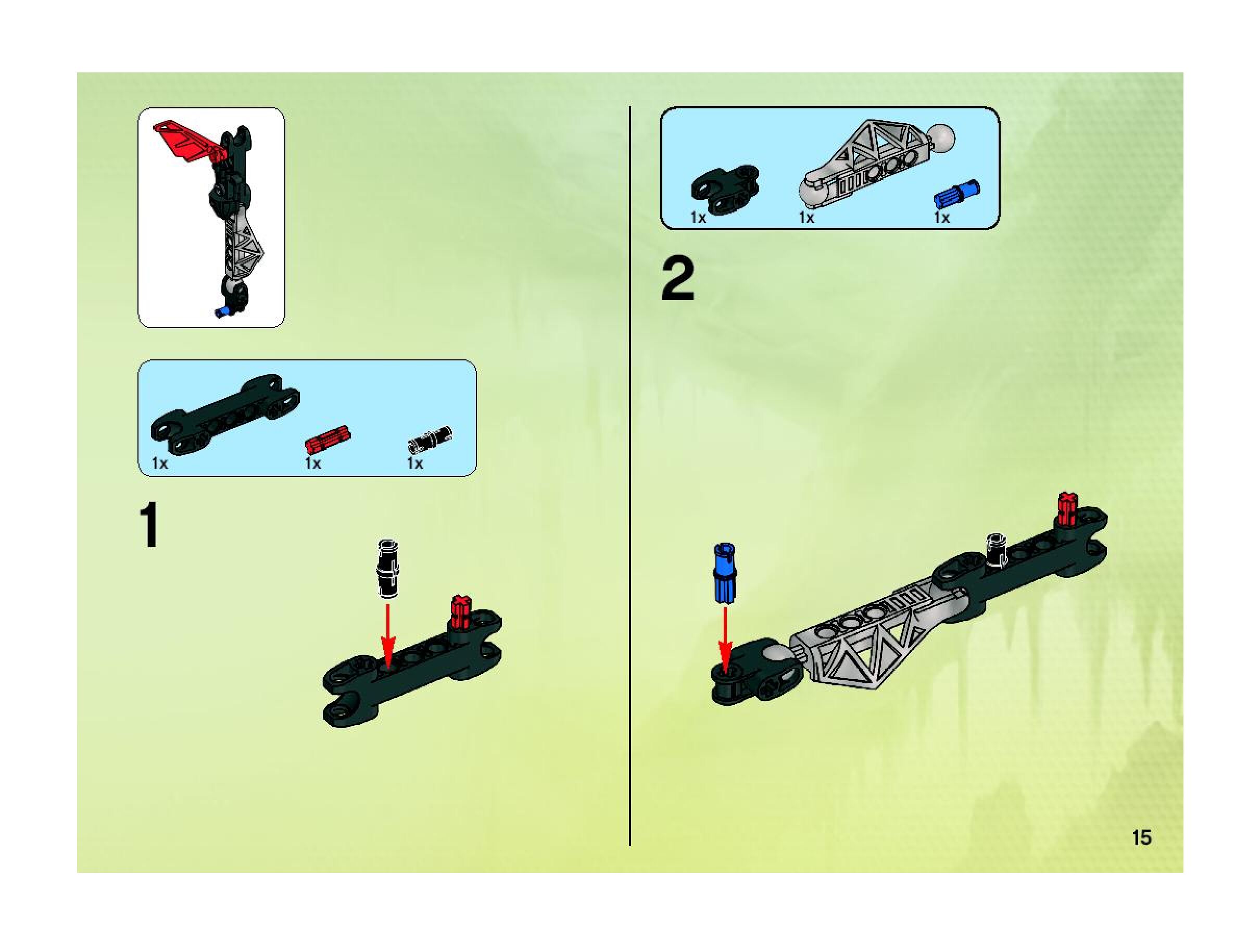 1x
1x
1x

1

1x
1x
1x

2

15