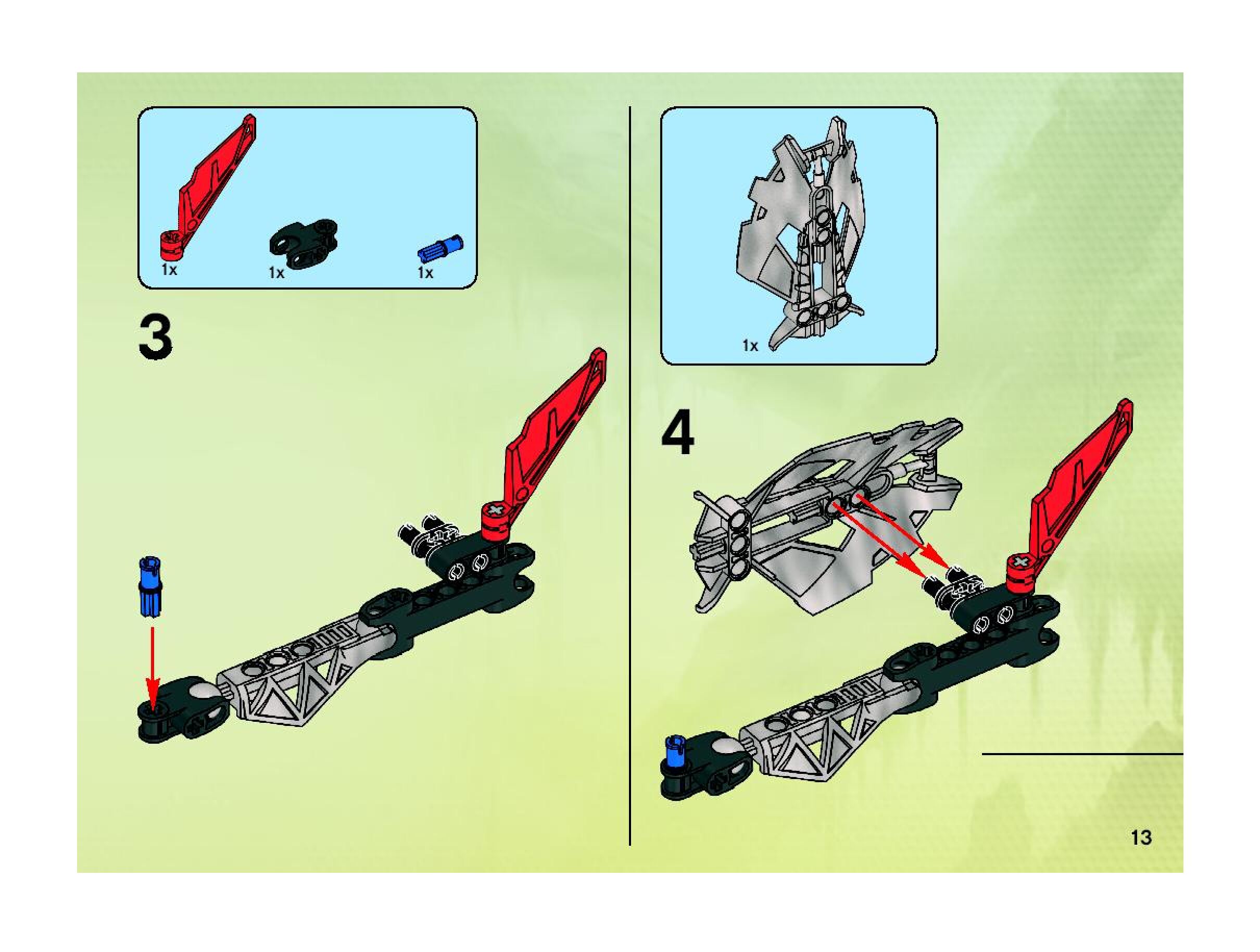 1x
1x
1x

3

1x

4

13