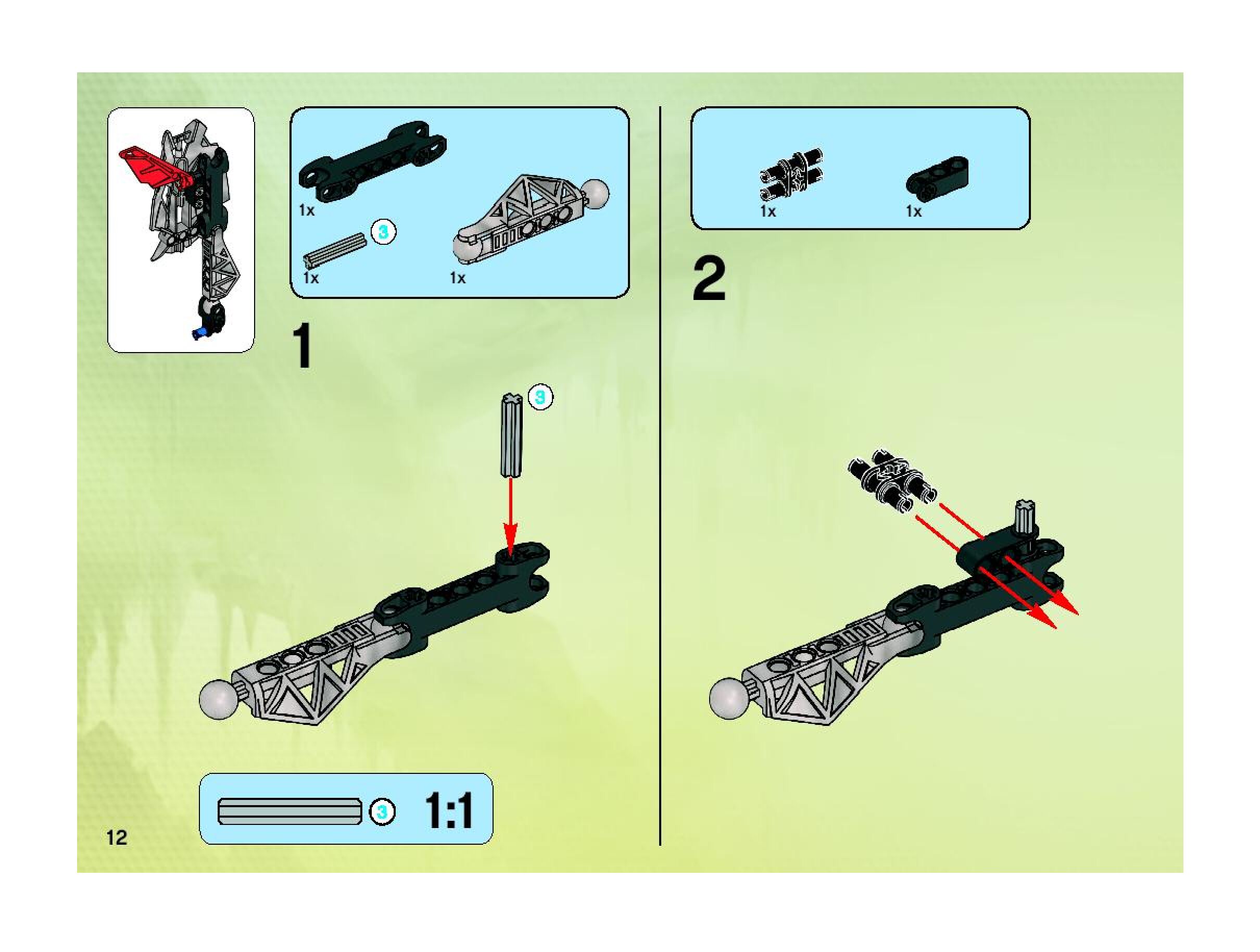 1x

3

1x

1x

1

3

3

1:1

12

1x

1x

2