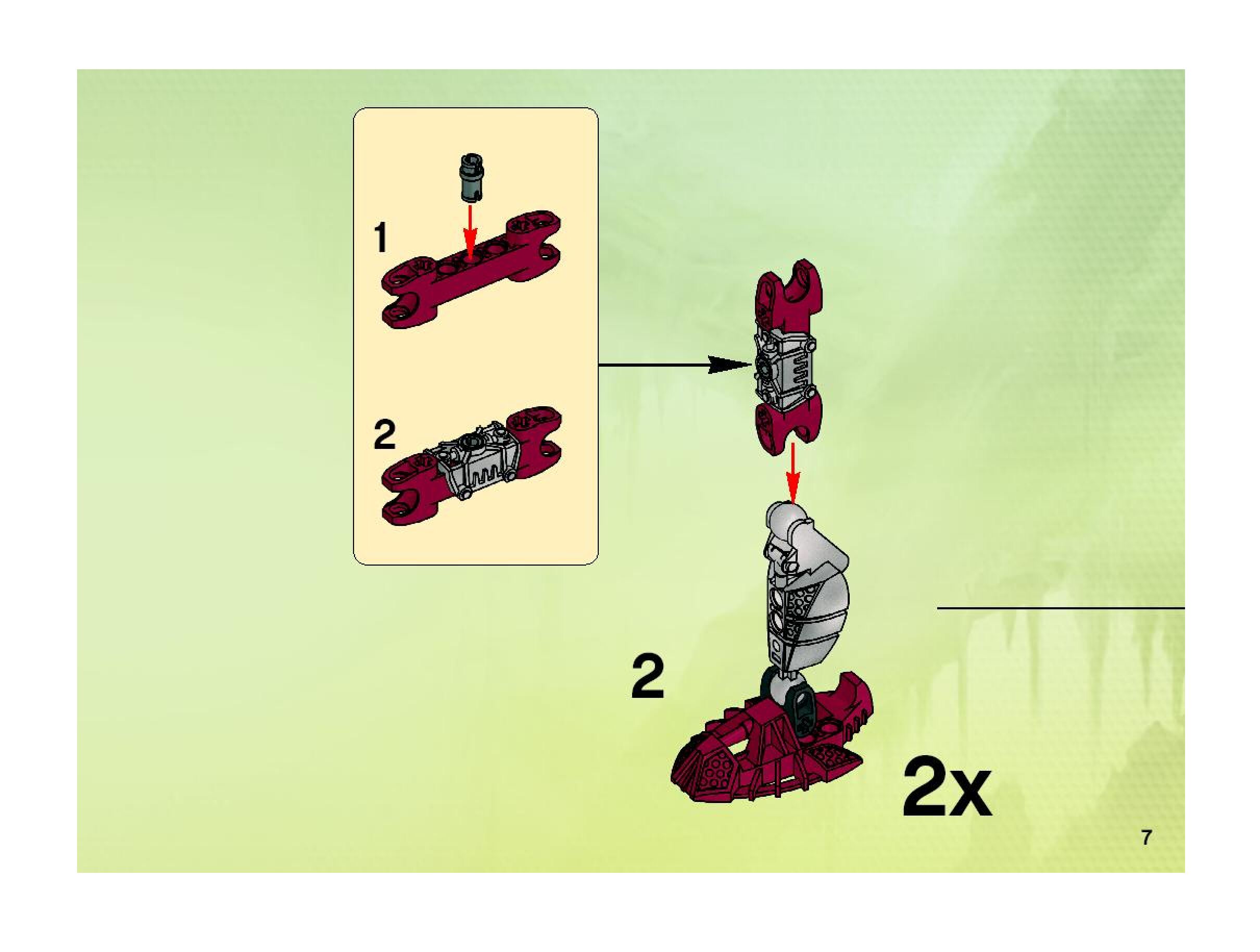 1

2

2

2x

7