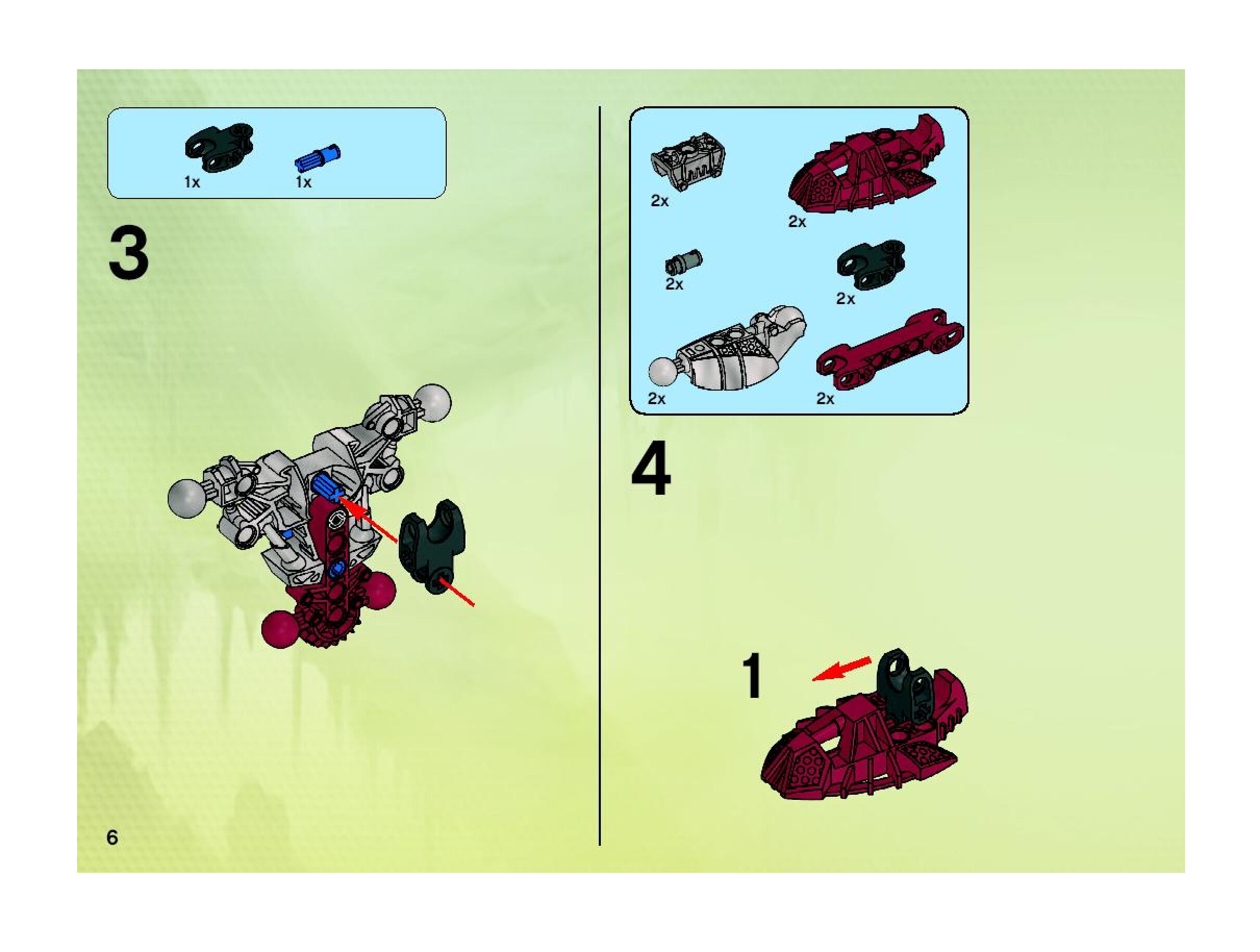 1x 1x

3

6

2x 2x

2x 2x

2x 2x

4

1