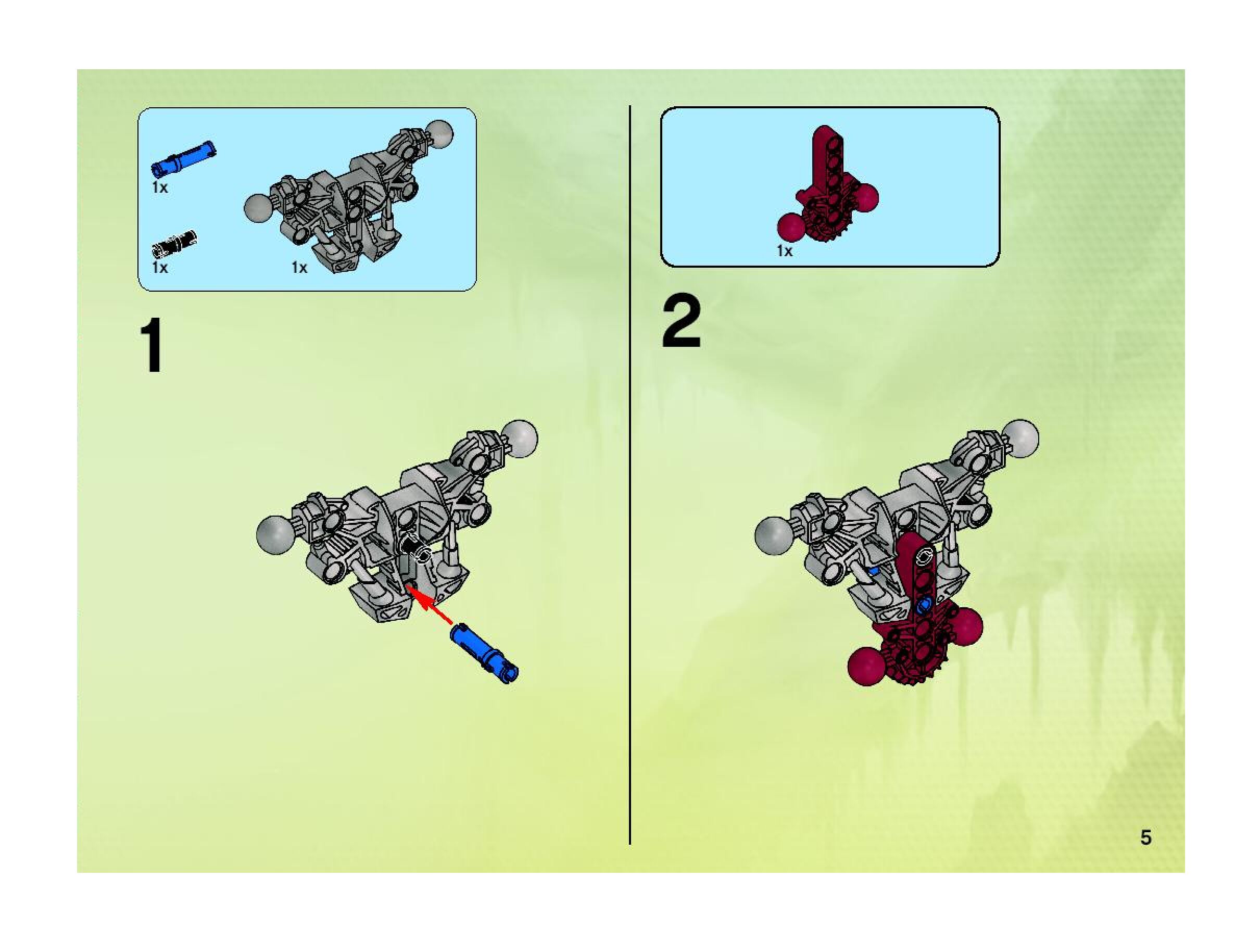 1x

1x

1x

1

1x

2

5