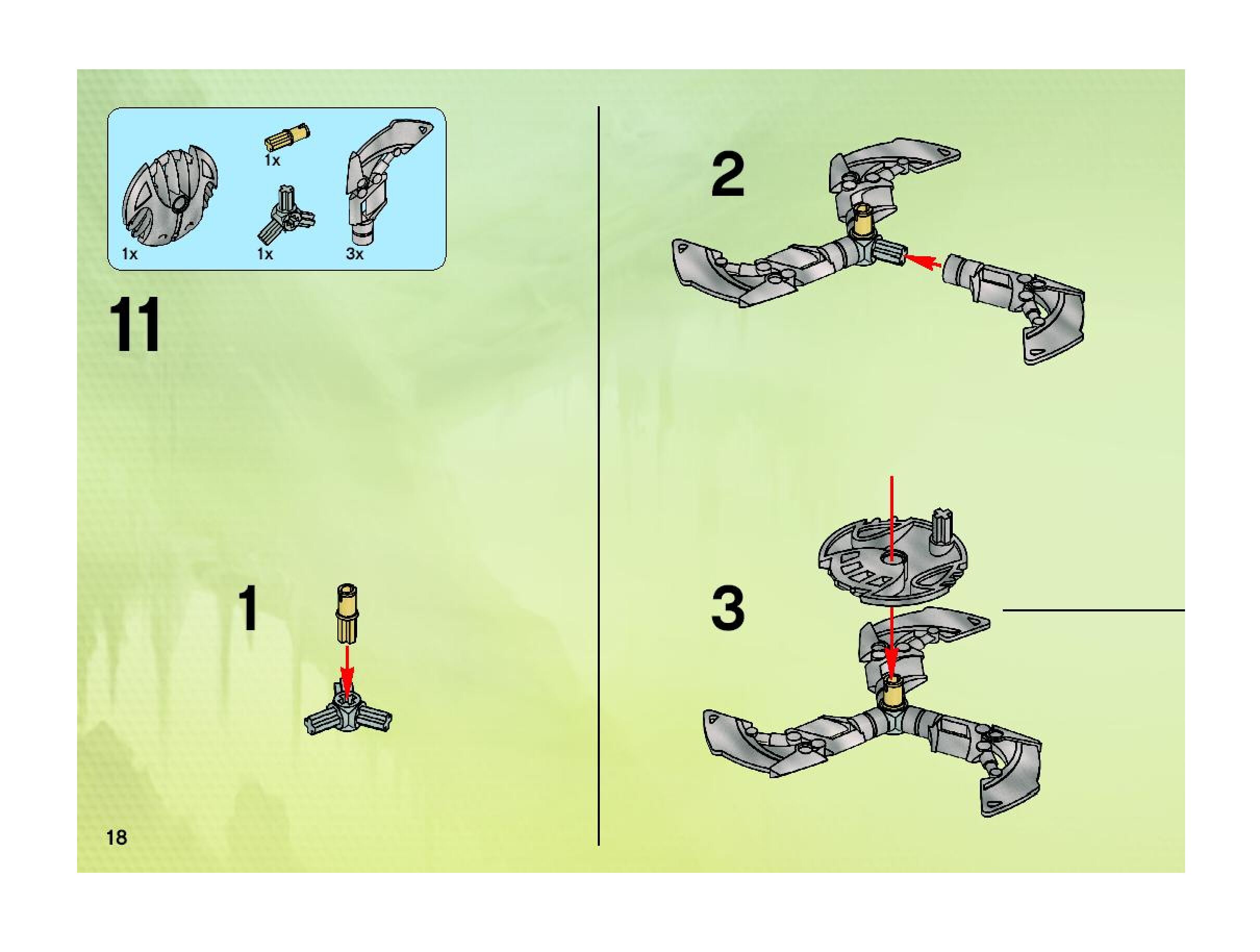 1x
1x
1x
3x

11

1

2

3

18