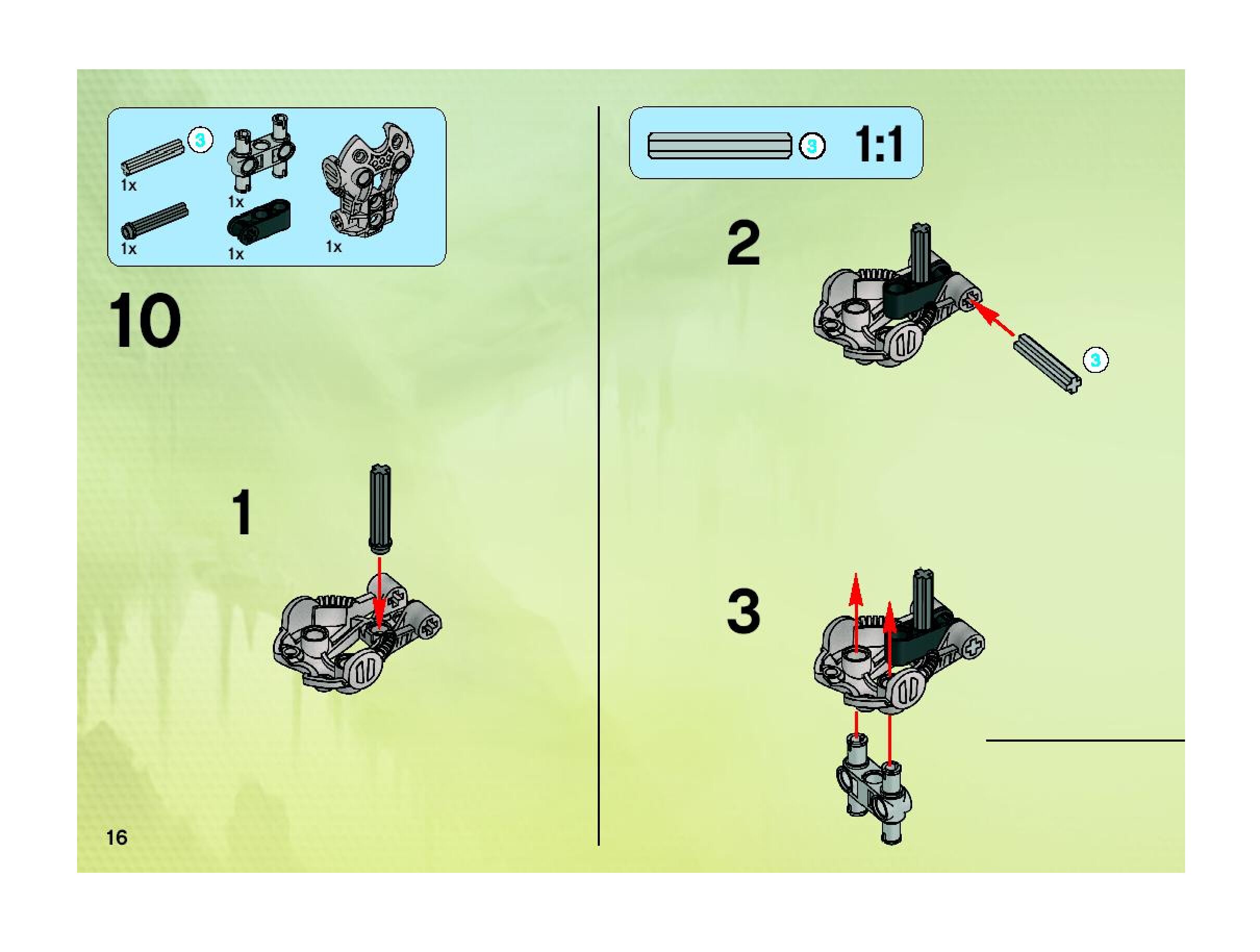 3
1x
1x
1x
1x
1x

10

1

3
1:1

2

3

3

16