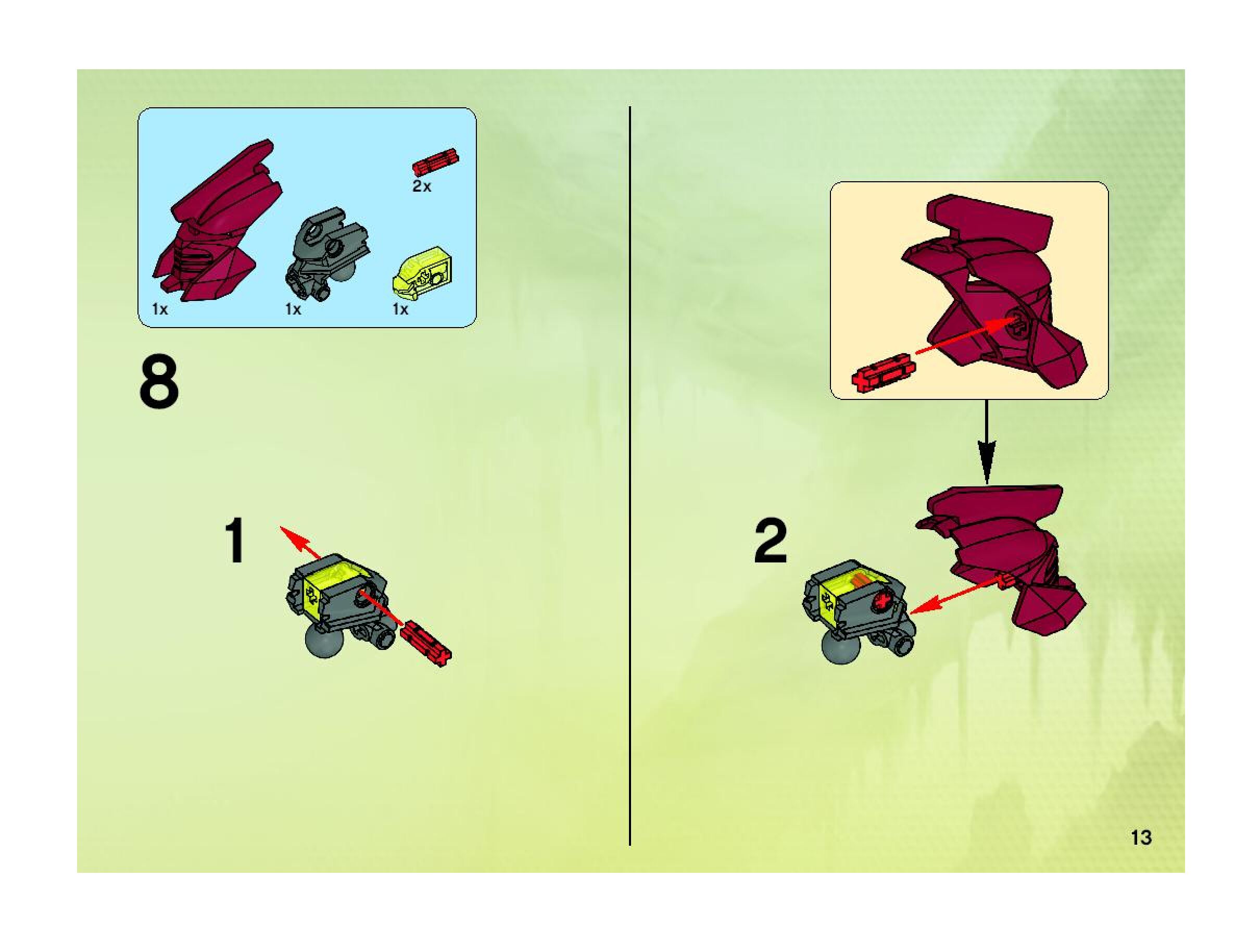 2x

1x

1x

1x

8

1

2

13