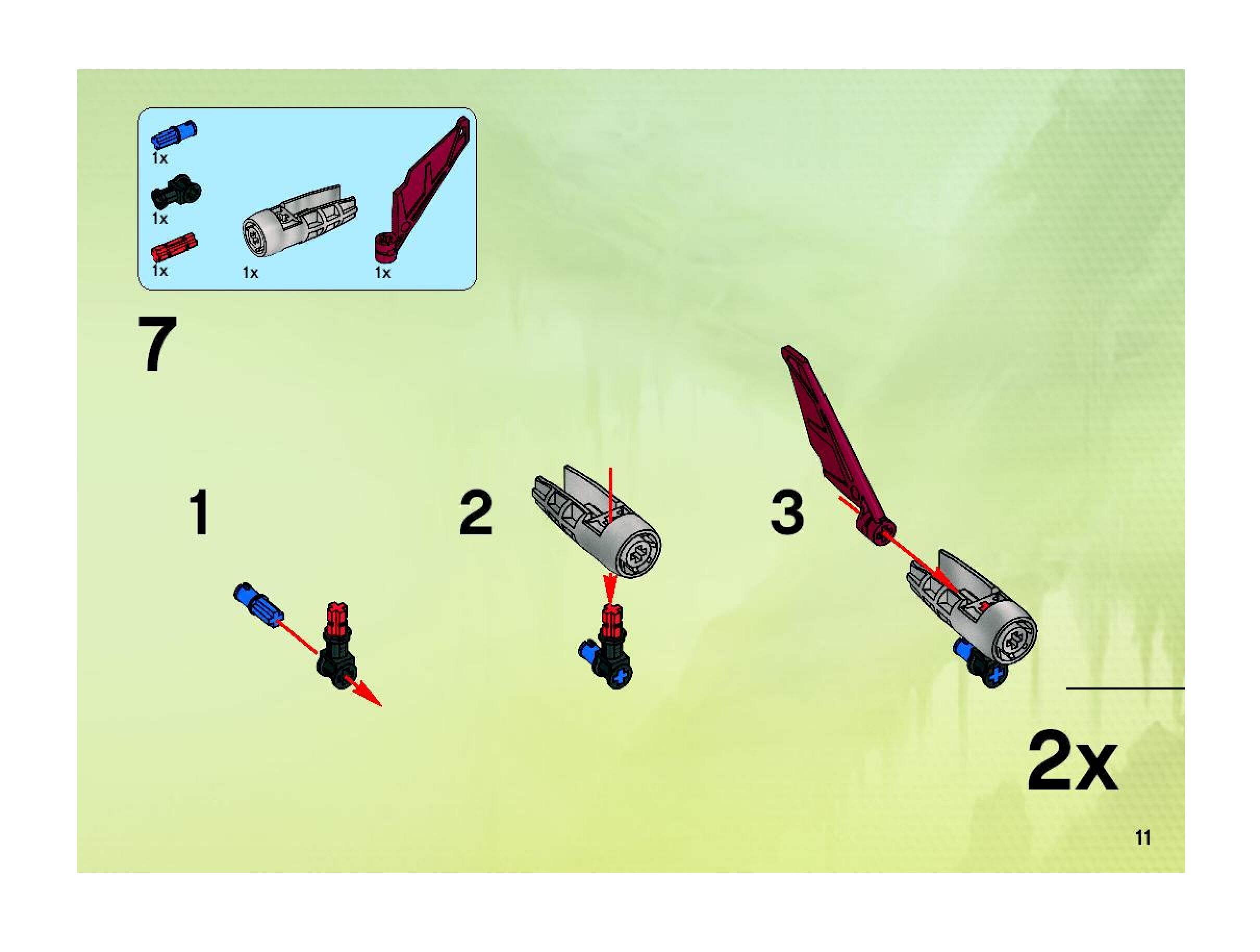 1x
1x
1x
1x
1x

7

1

2

3

2x

11