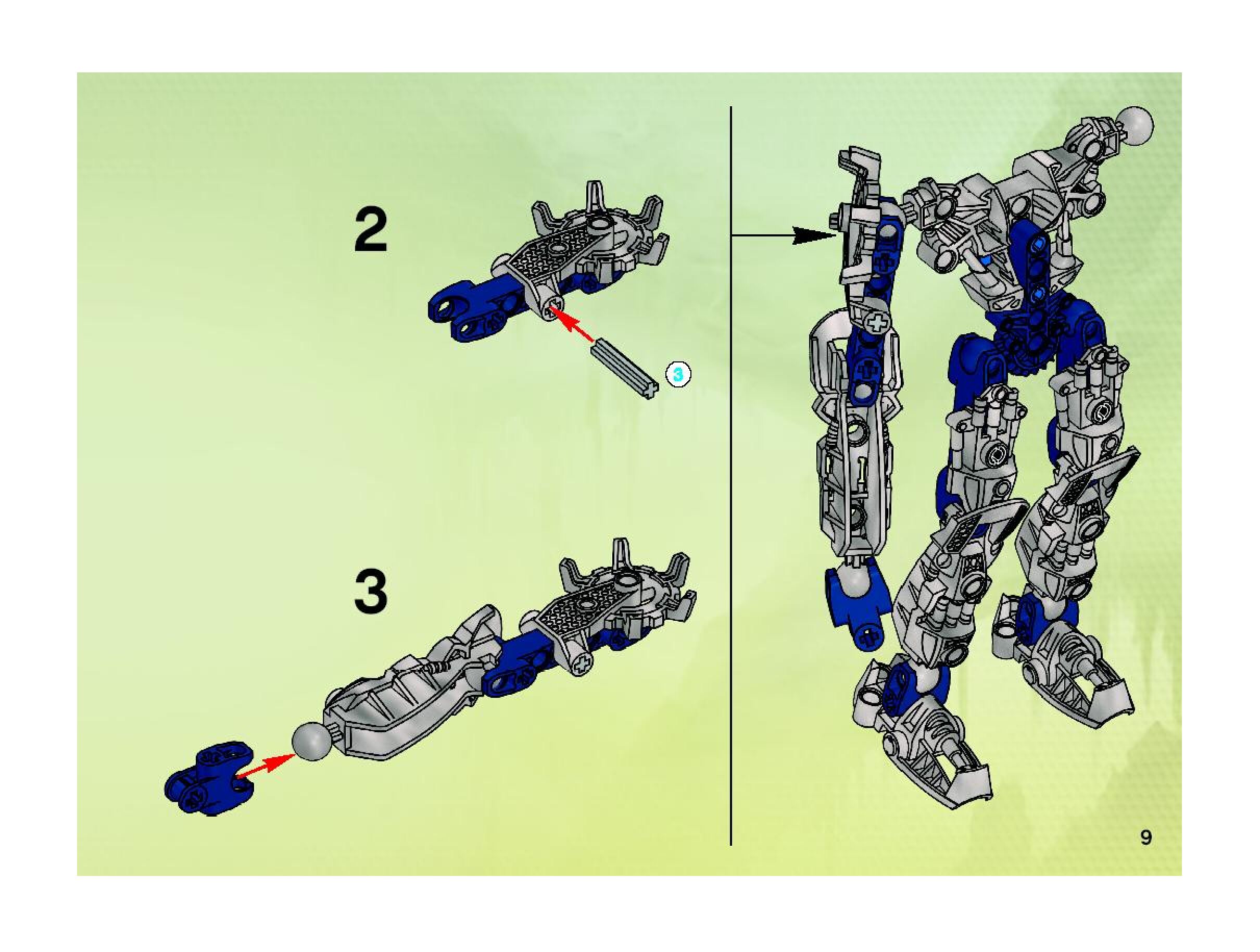 2

3

3

9