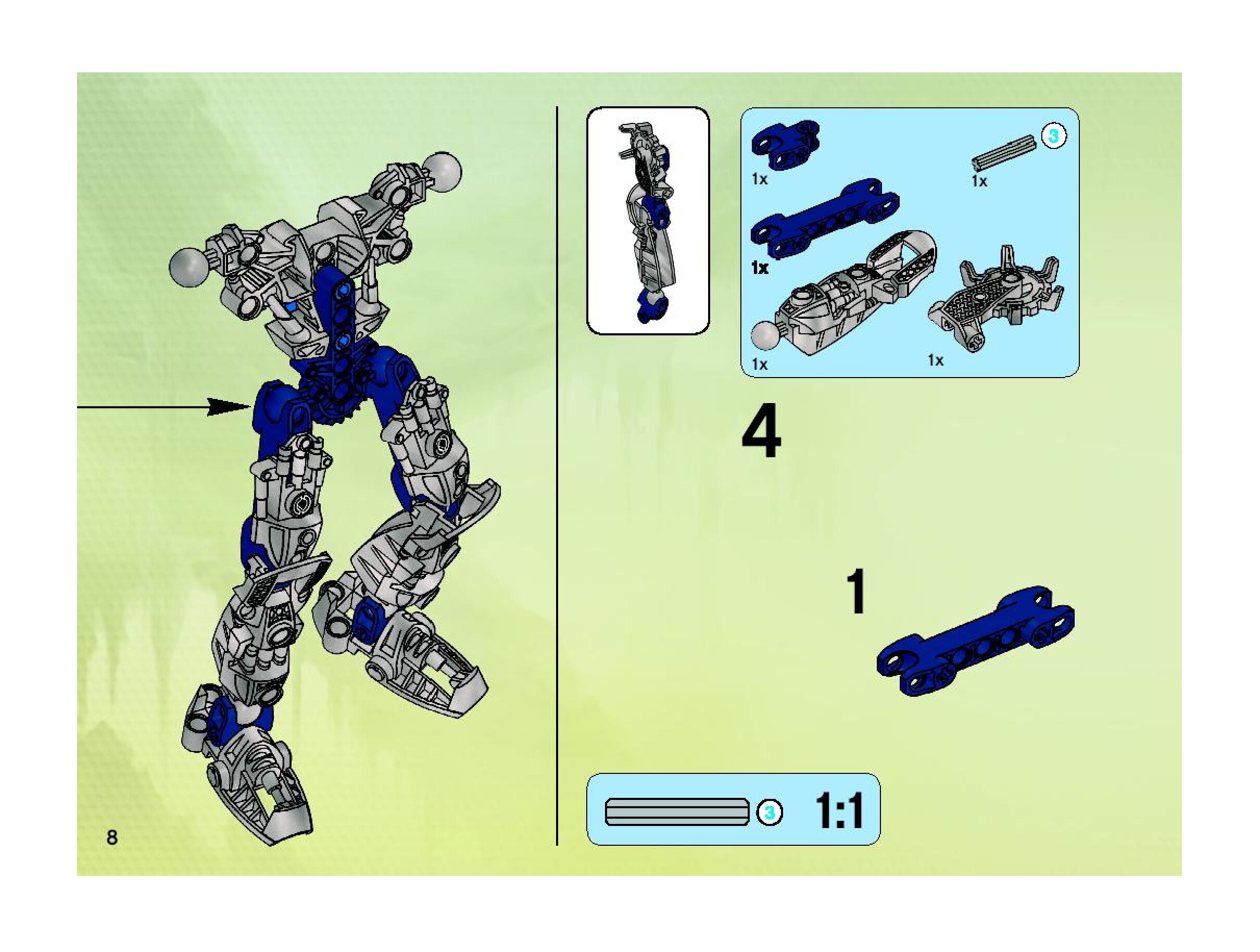 1x

3

1x

1x

1x

1x

4

1

3

1:1

8