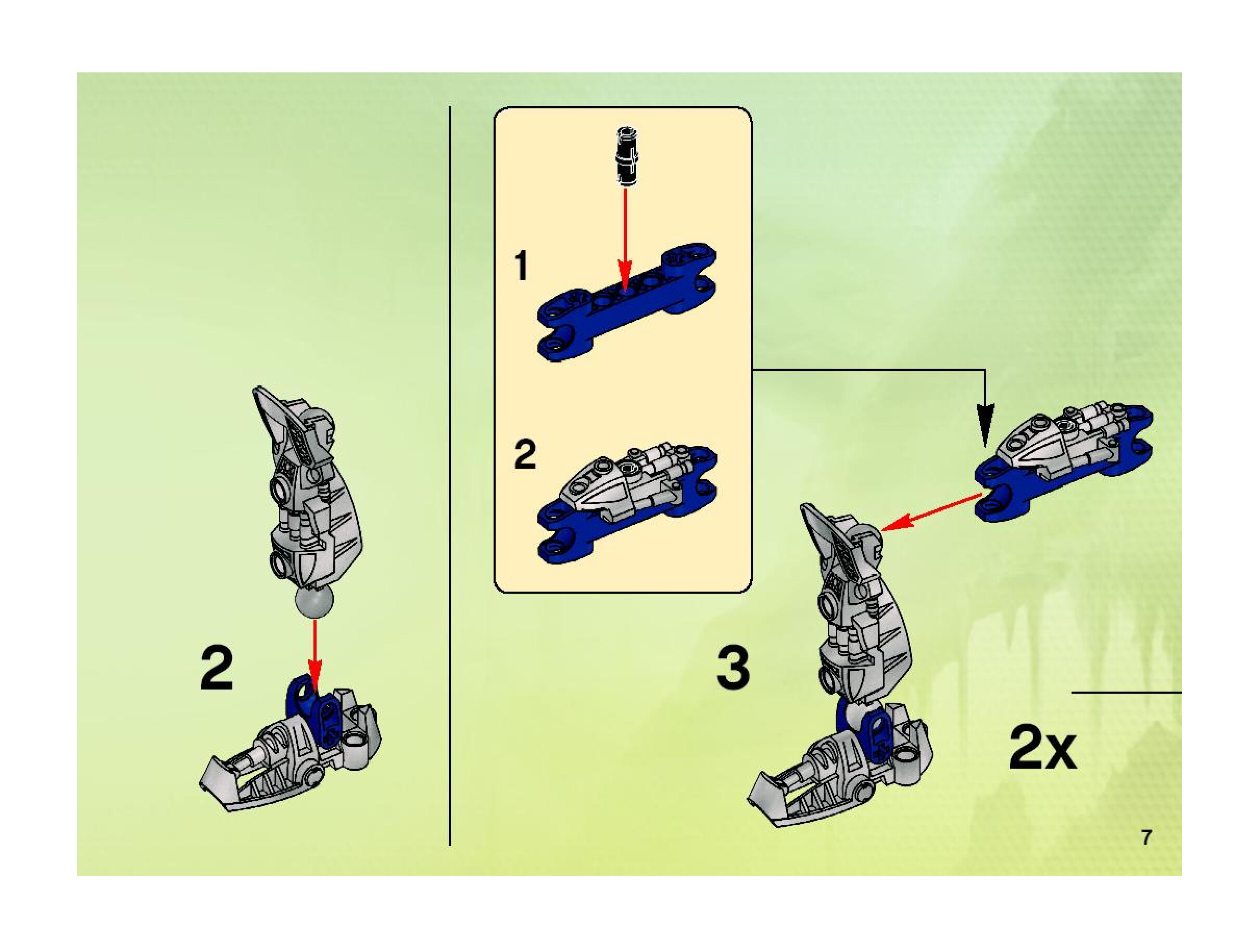 2

1

2

3

2x

7