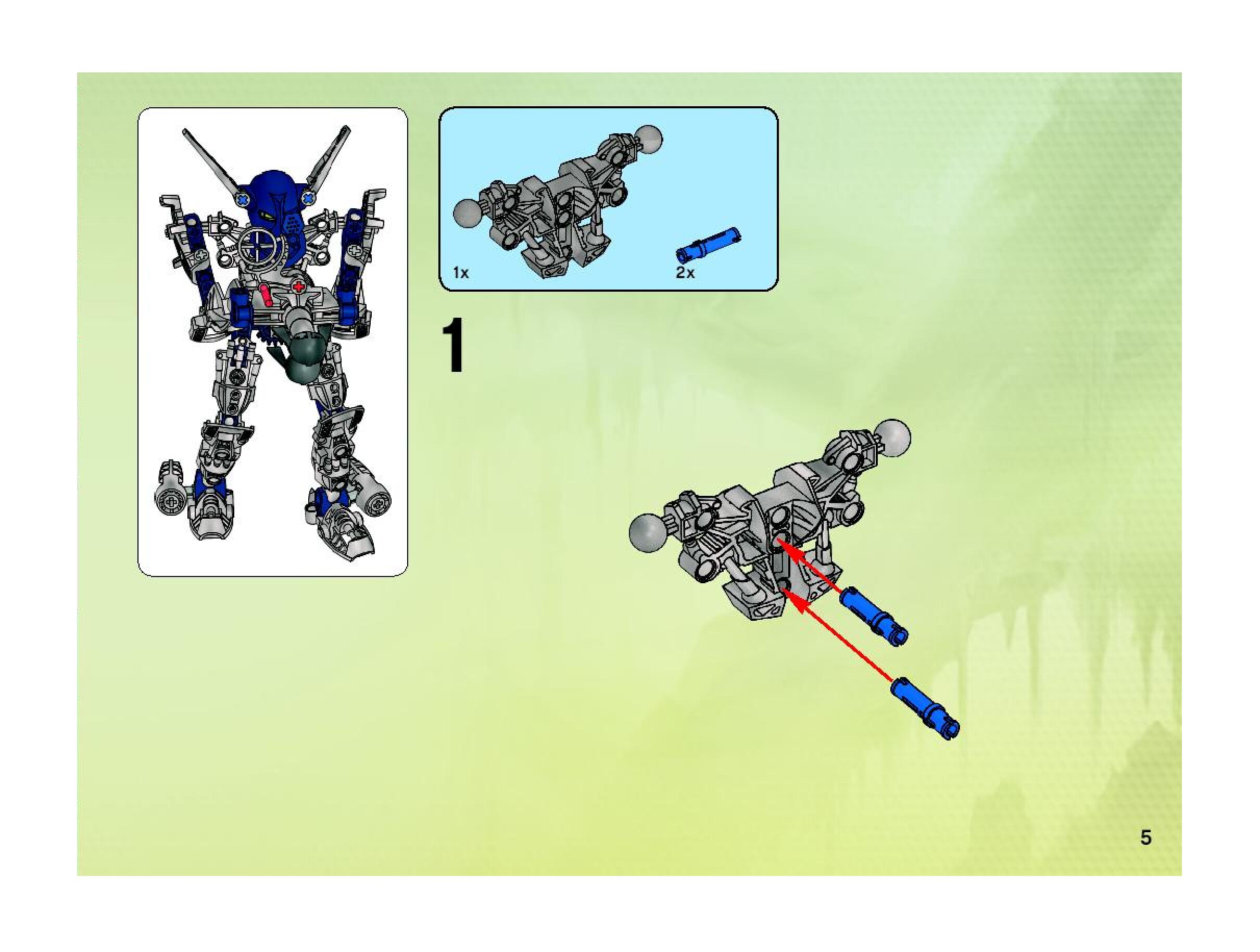 1x

2x

1

5