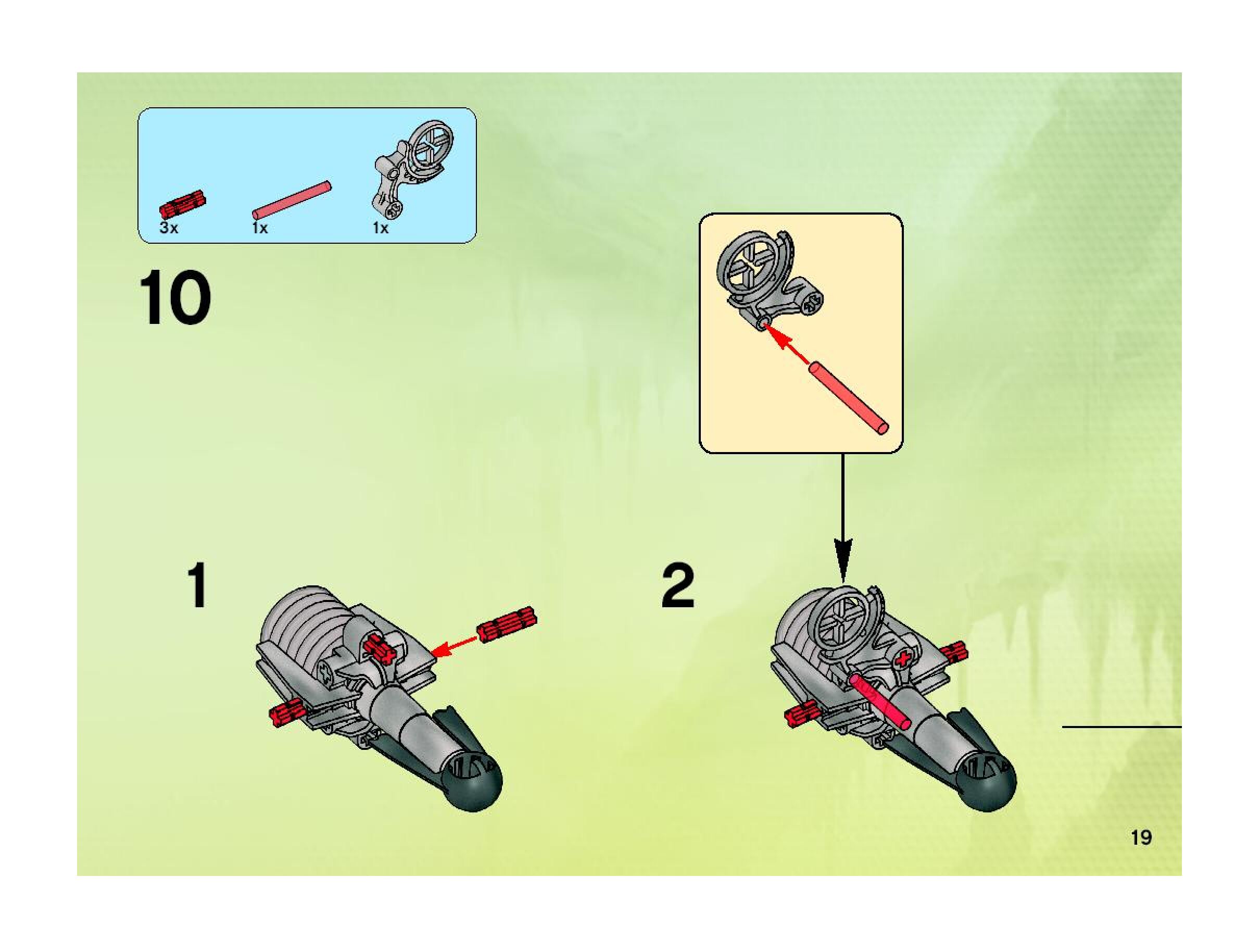 3x

1x

1x

10

1

2

19