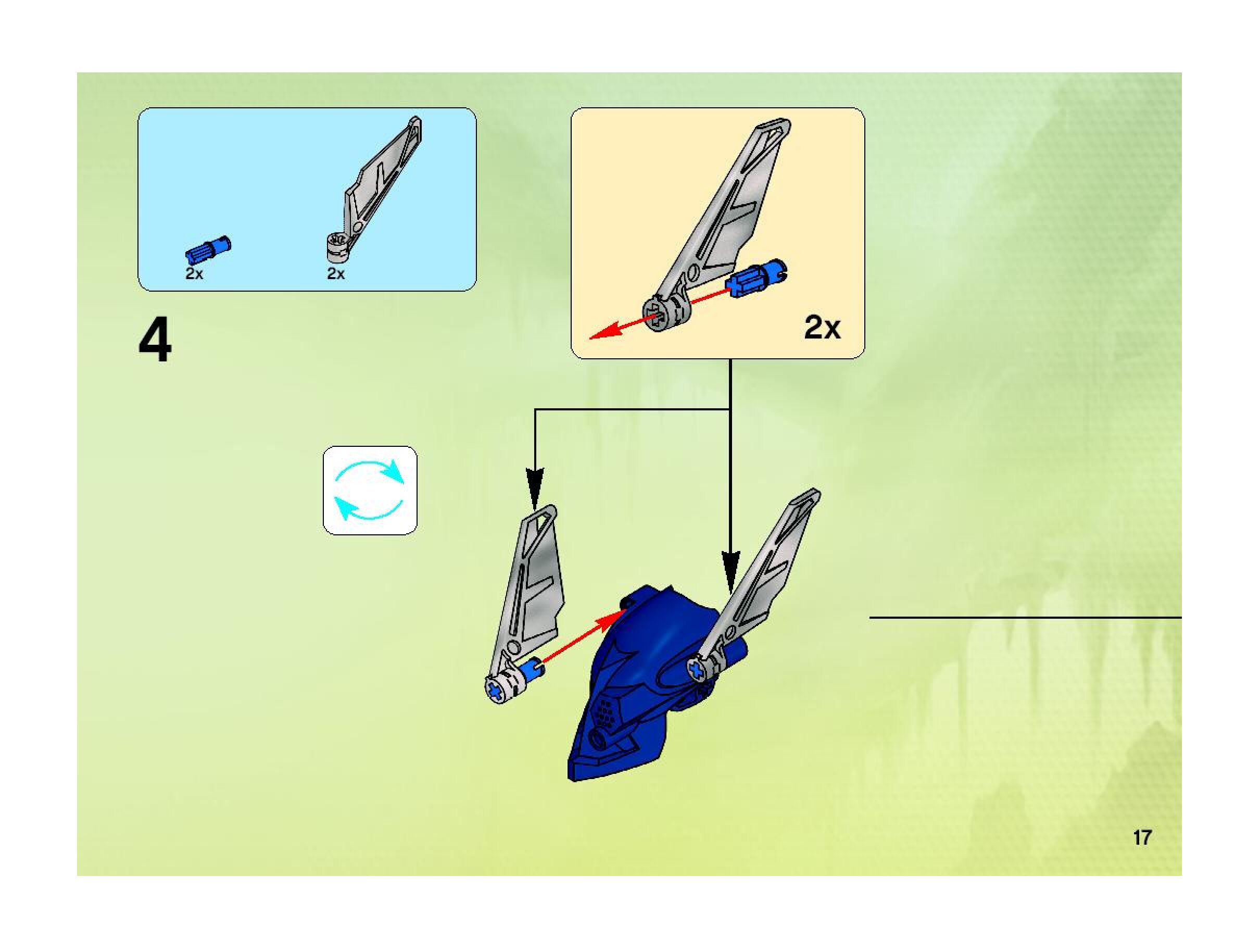 2x
2x

4

2x

17