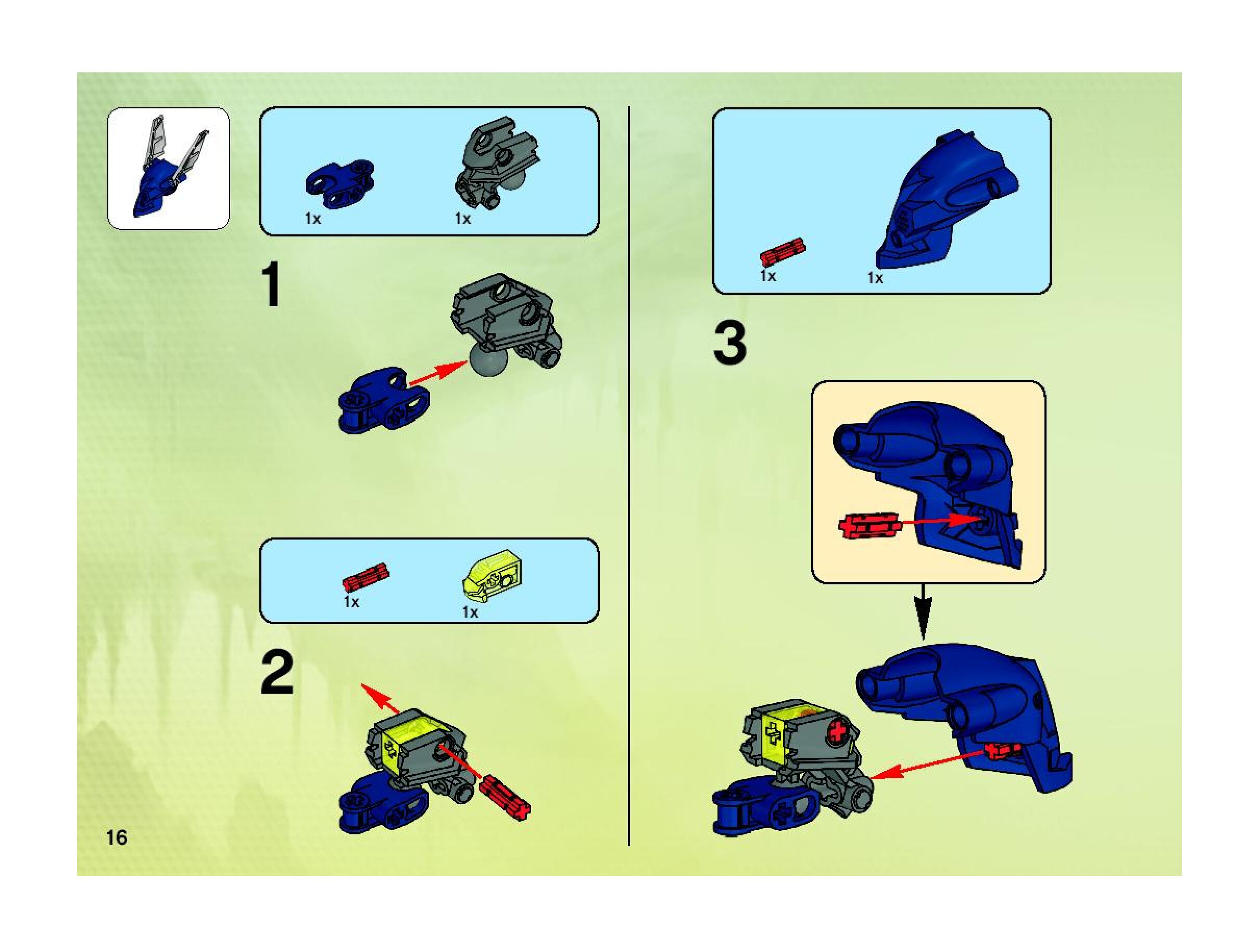 1x 1x

1

1x 1x

2

16

1x 1x

3