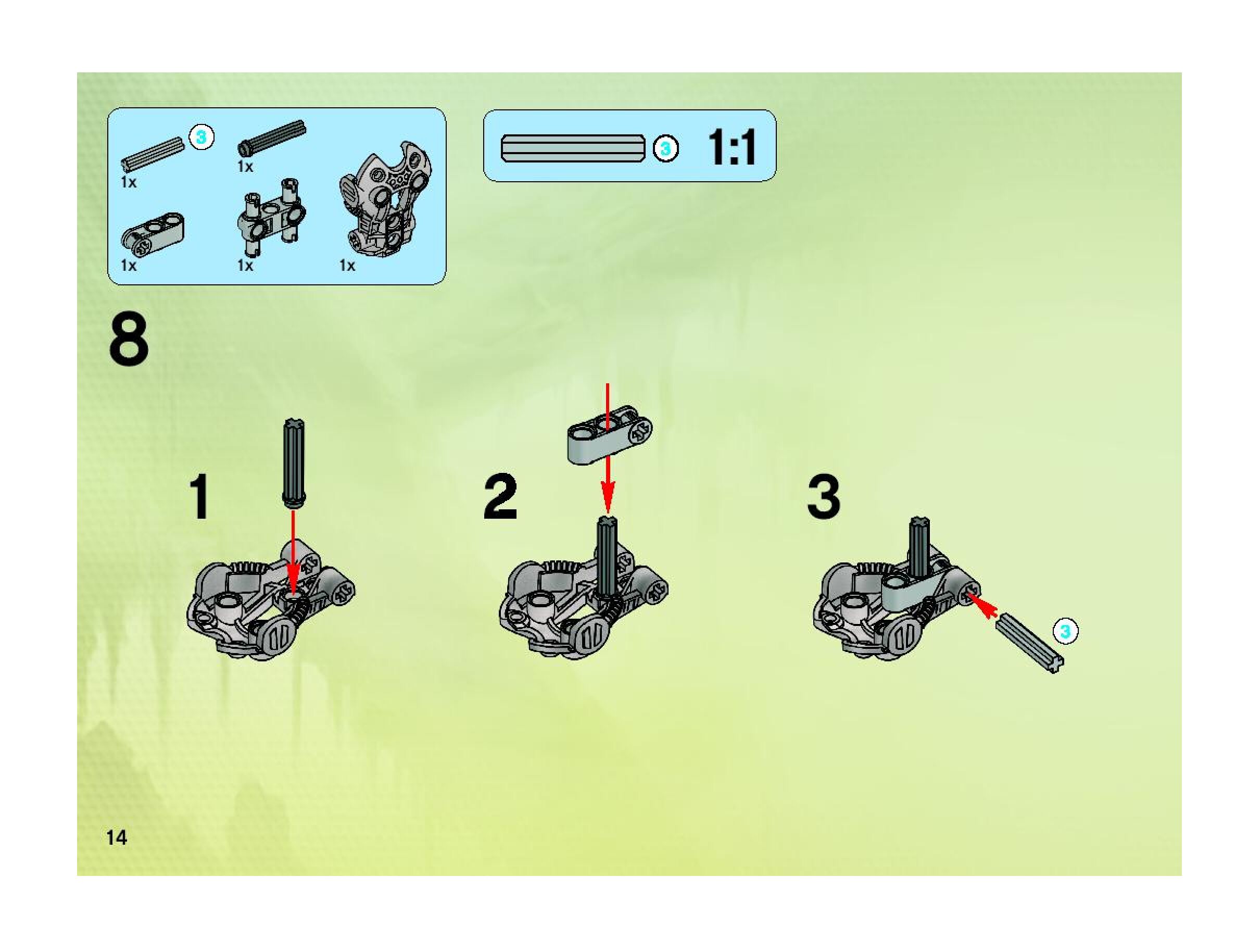 3
1x
1x
1x
1x
1x

3
1:1

8

1

2

3

3

14