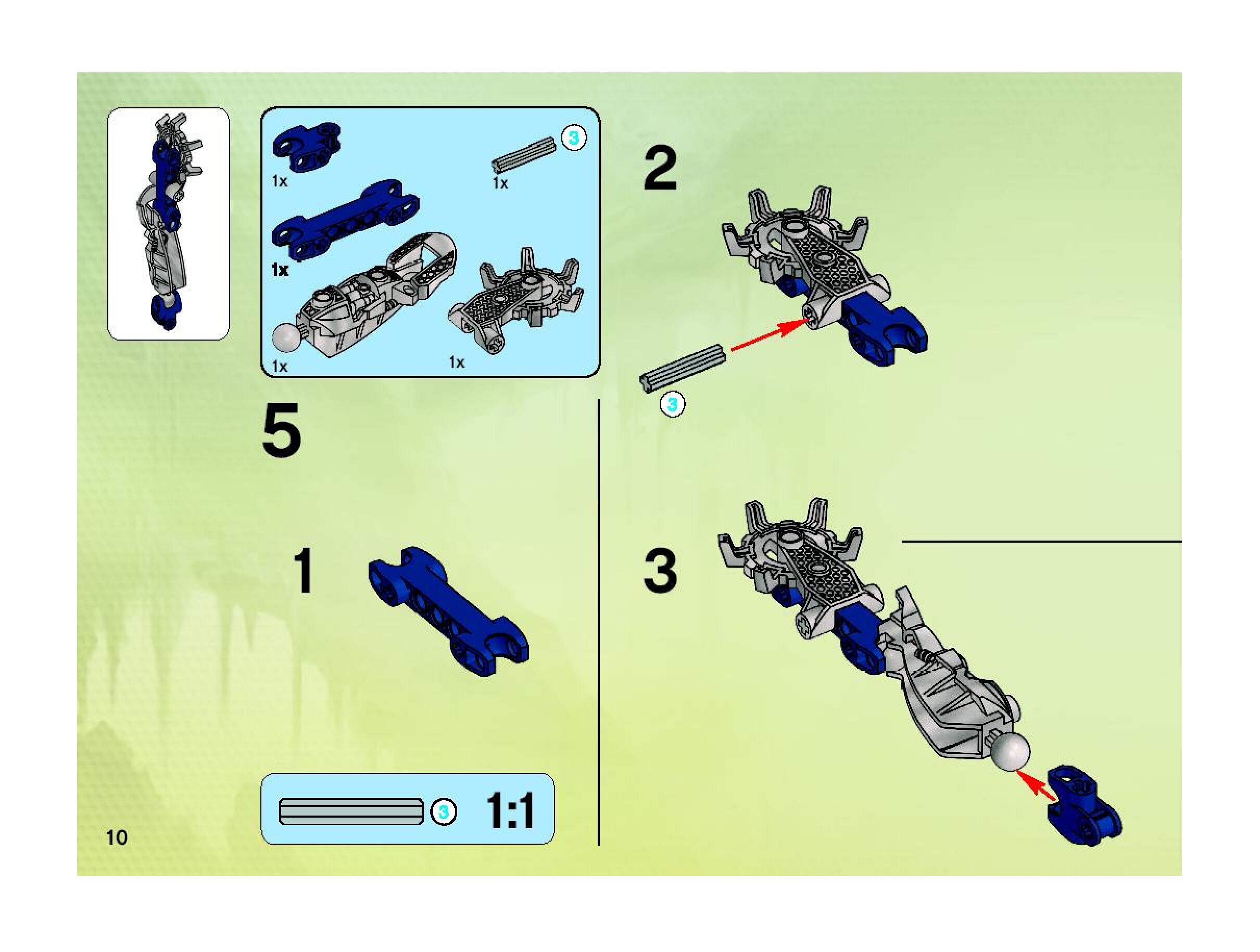 1x
3
1x
1x
1x
1x

5

1

3
1:1

10

2
3

3