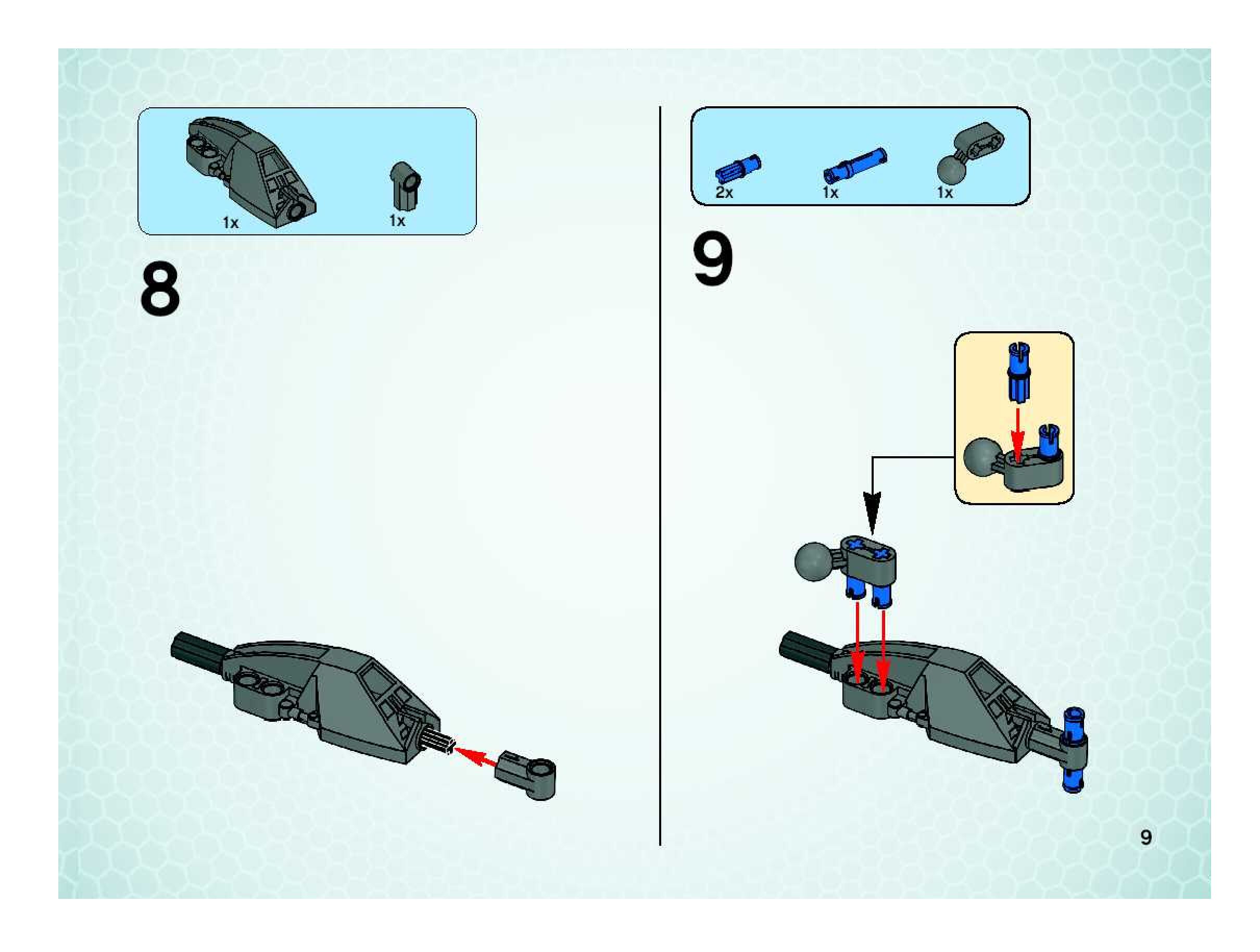 1x
1x

8

2x
1x
1x

9

9