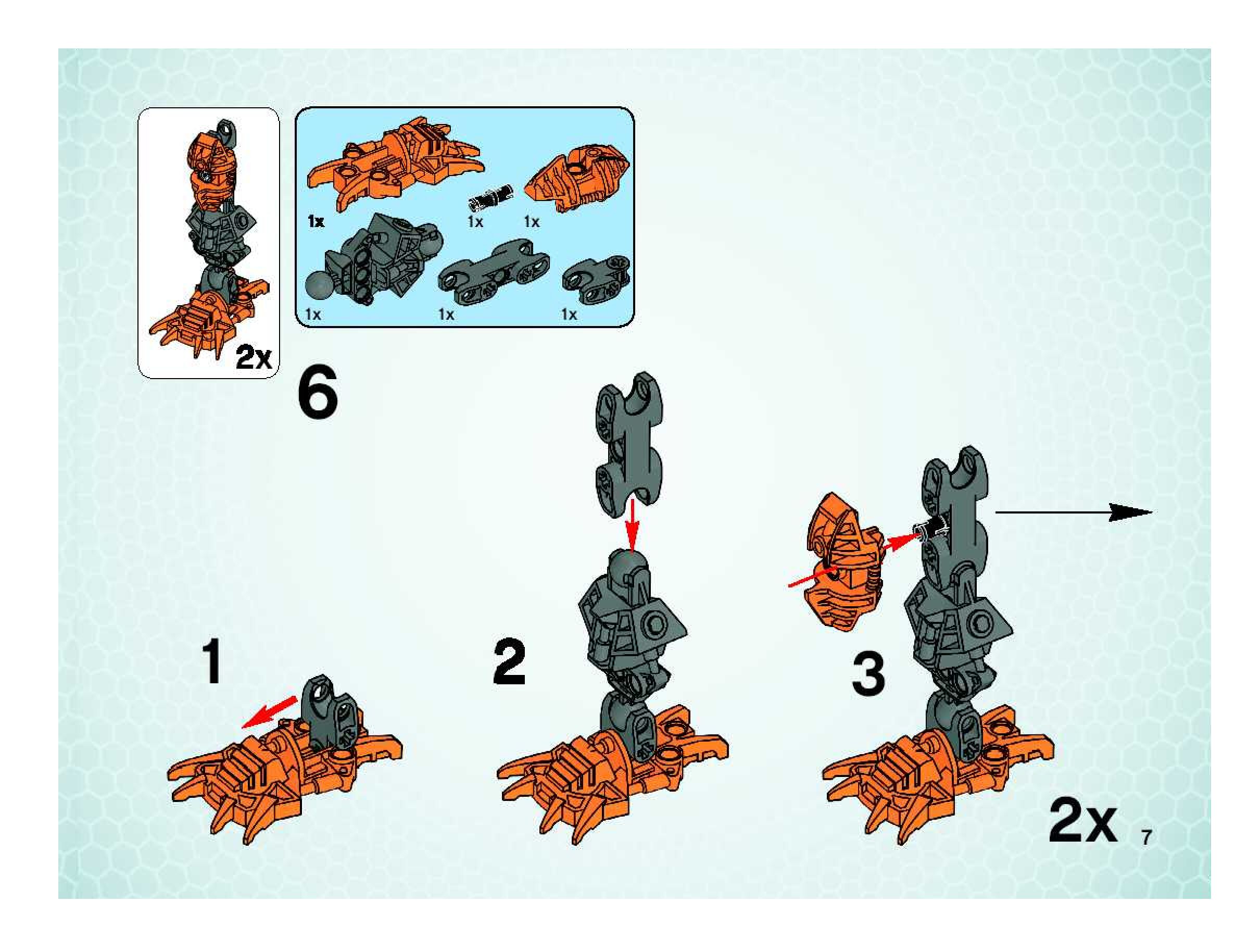 2x

1x
1x
1x
1x
1x
1x

6

1

2

3

2x
7