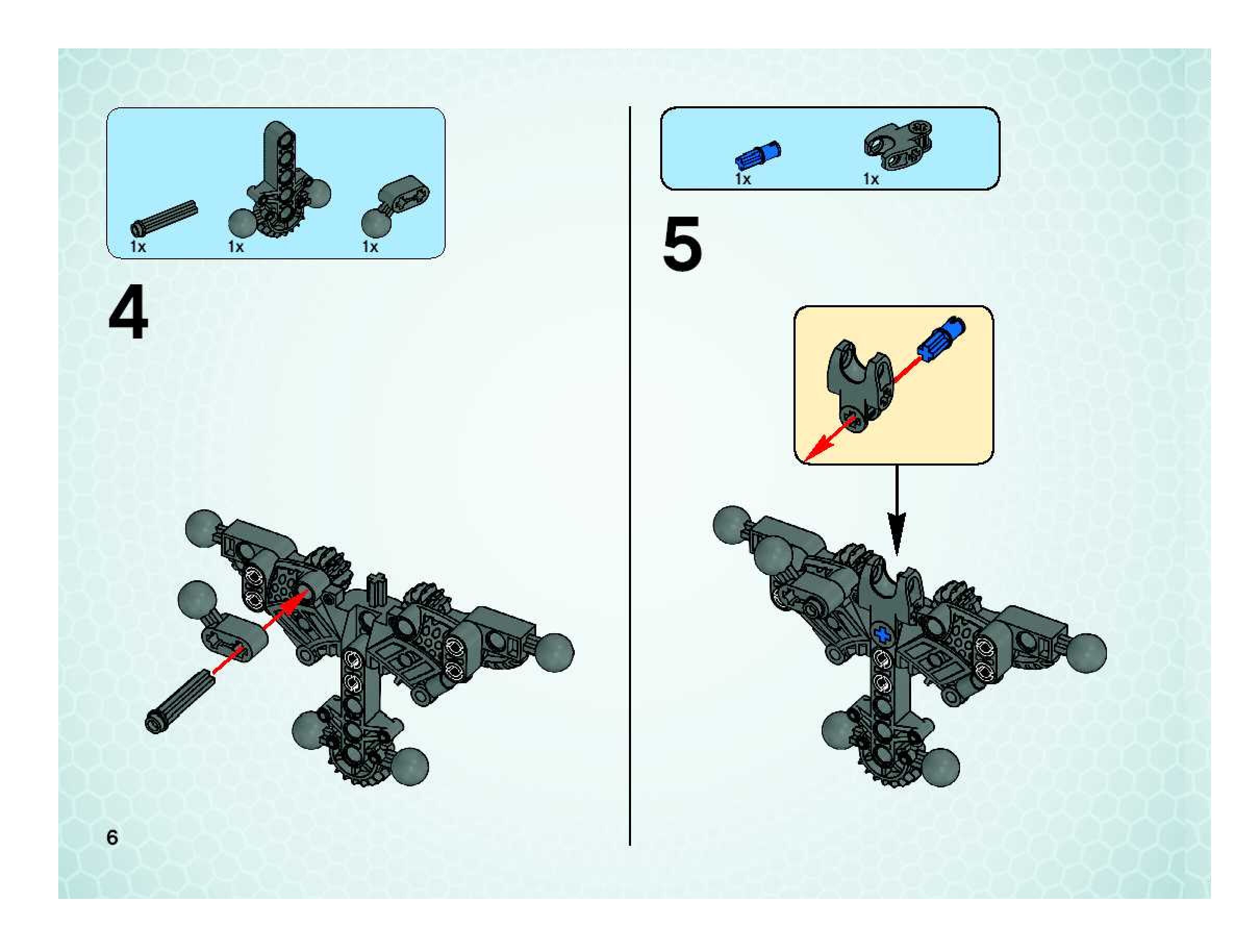 1x 1x 1x

4

6

1x 1x

5