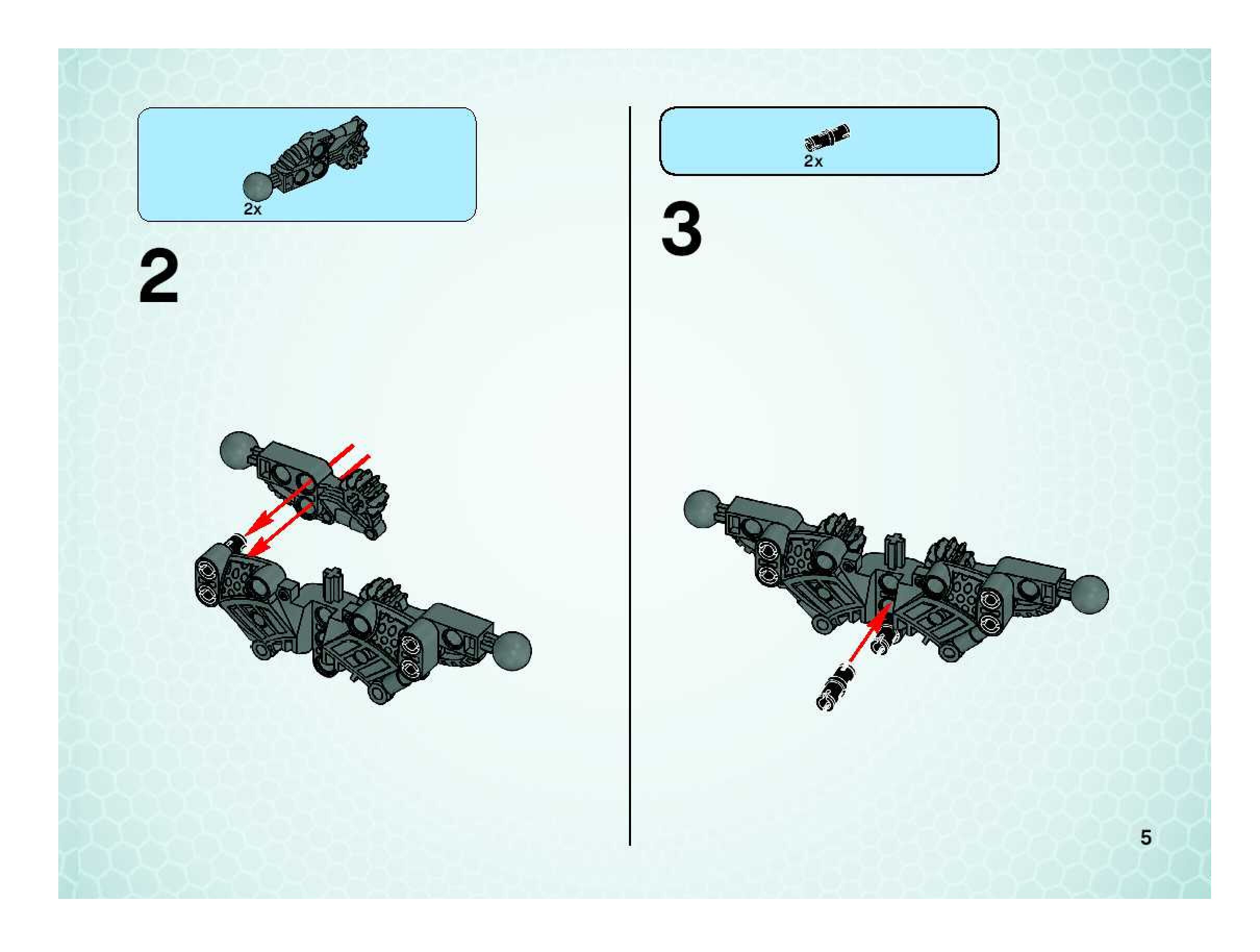 2x

2

2x

3

5