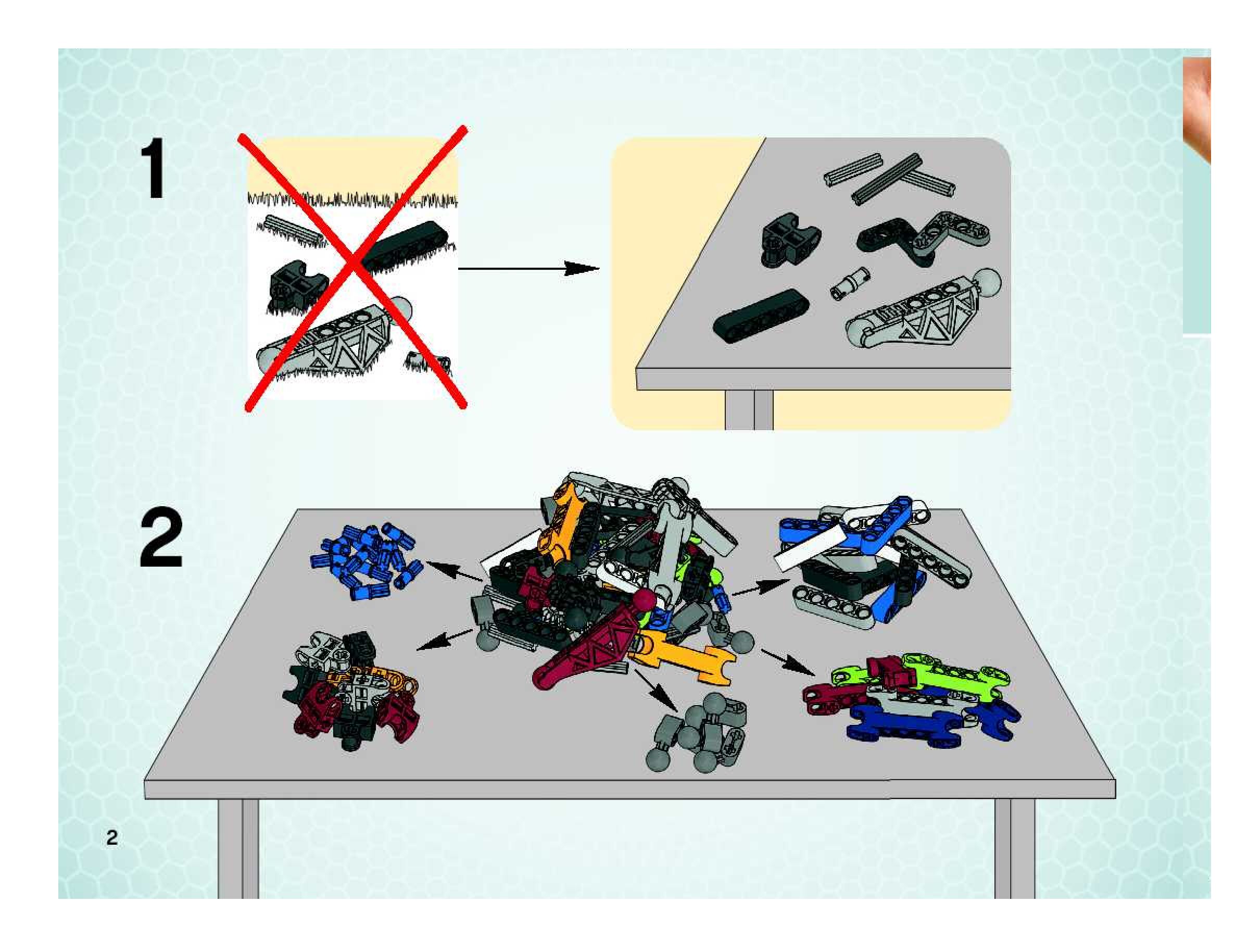 1

2

2