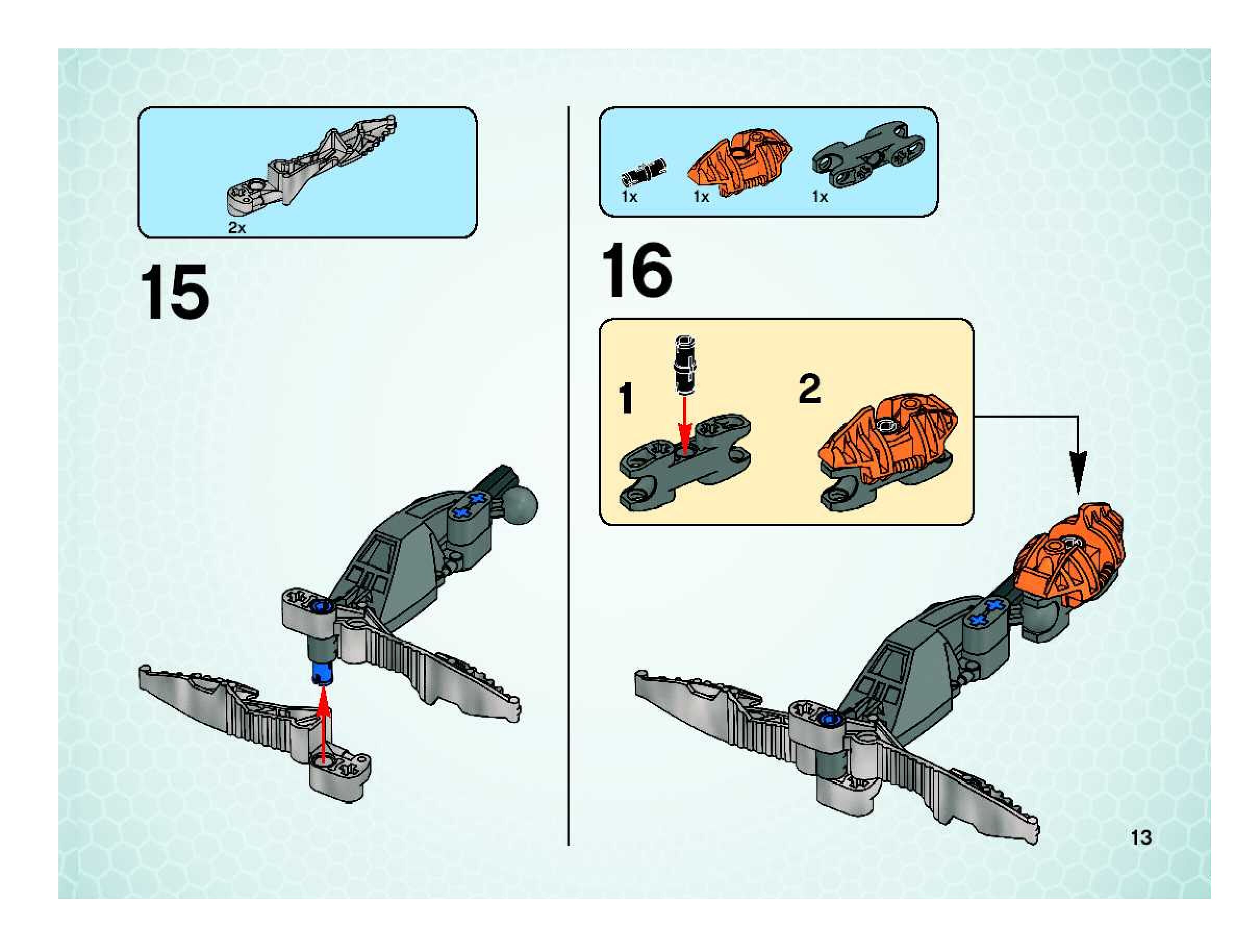 2x

15

1x 1x 1x

16

1

2

13