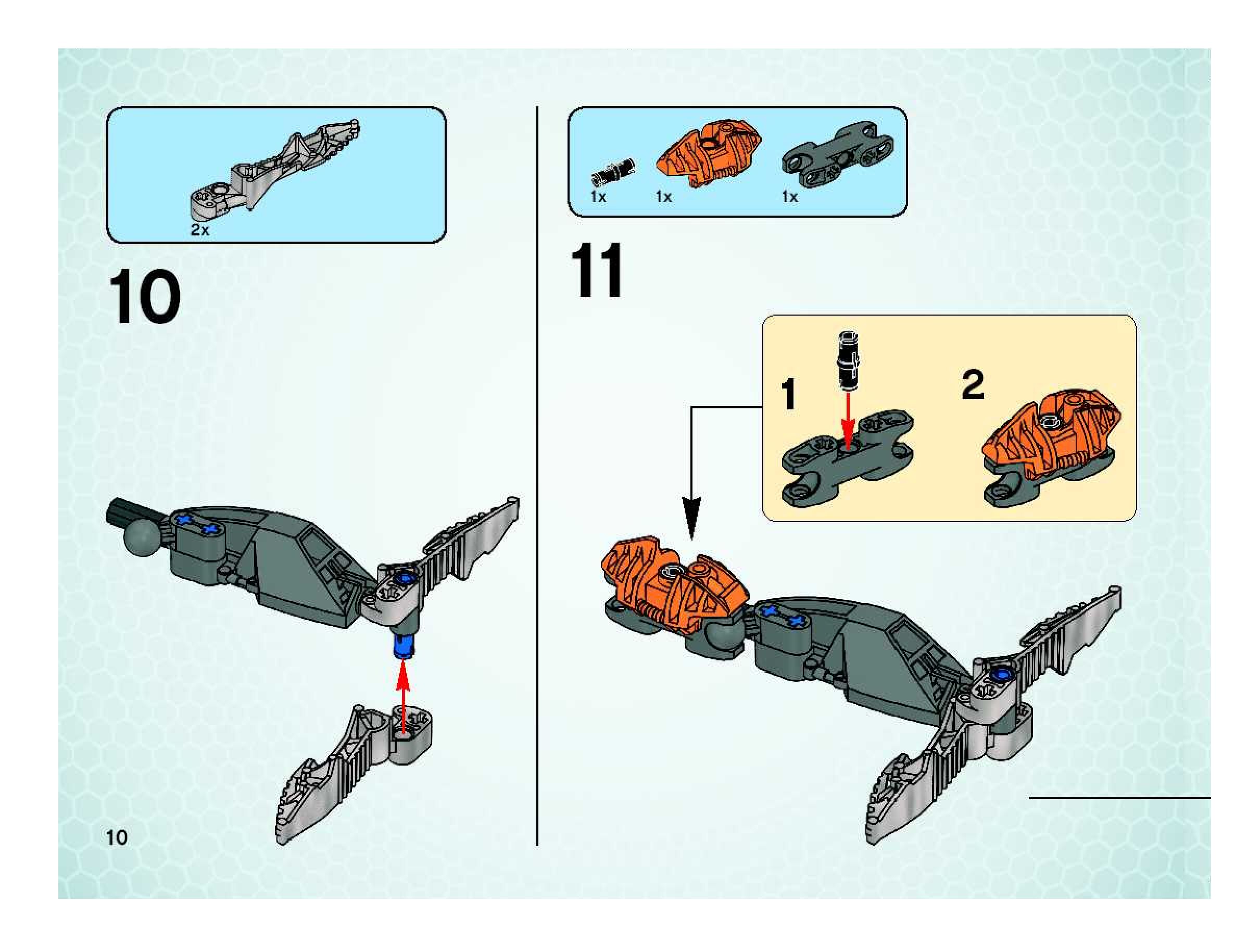 2x

10

1x 1x 1x

11

1

2

10