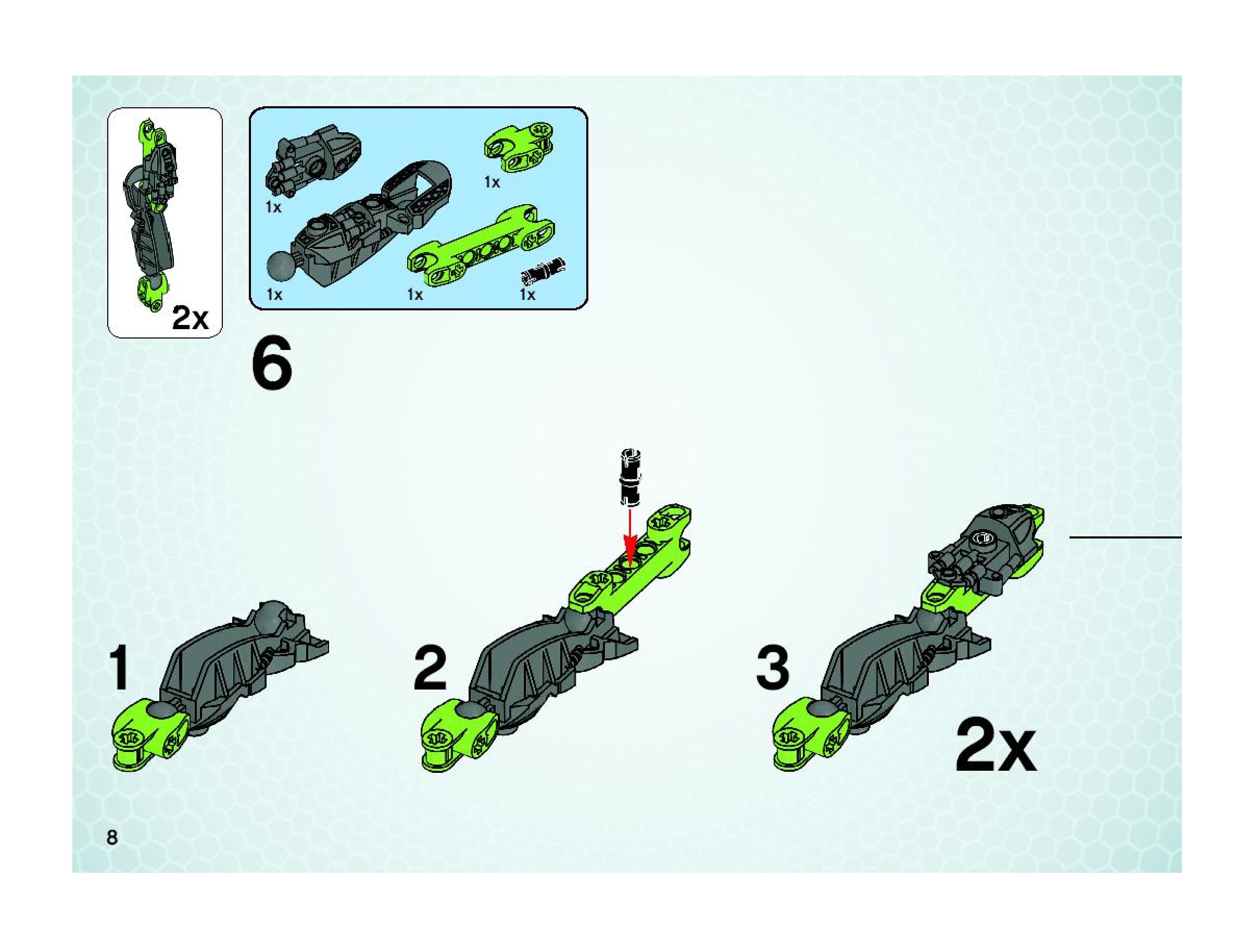 2x

1x

1x

1x

1x

1x

6

1

2

3

2x

8