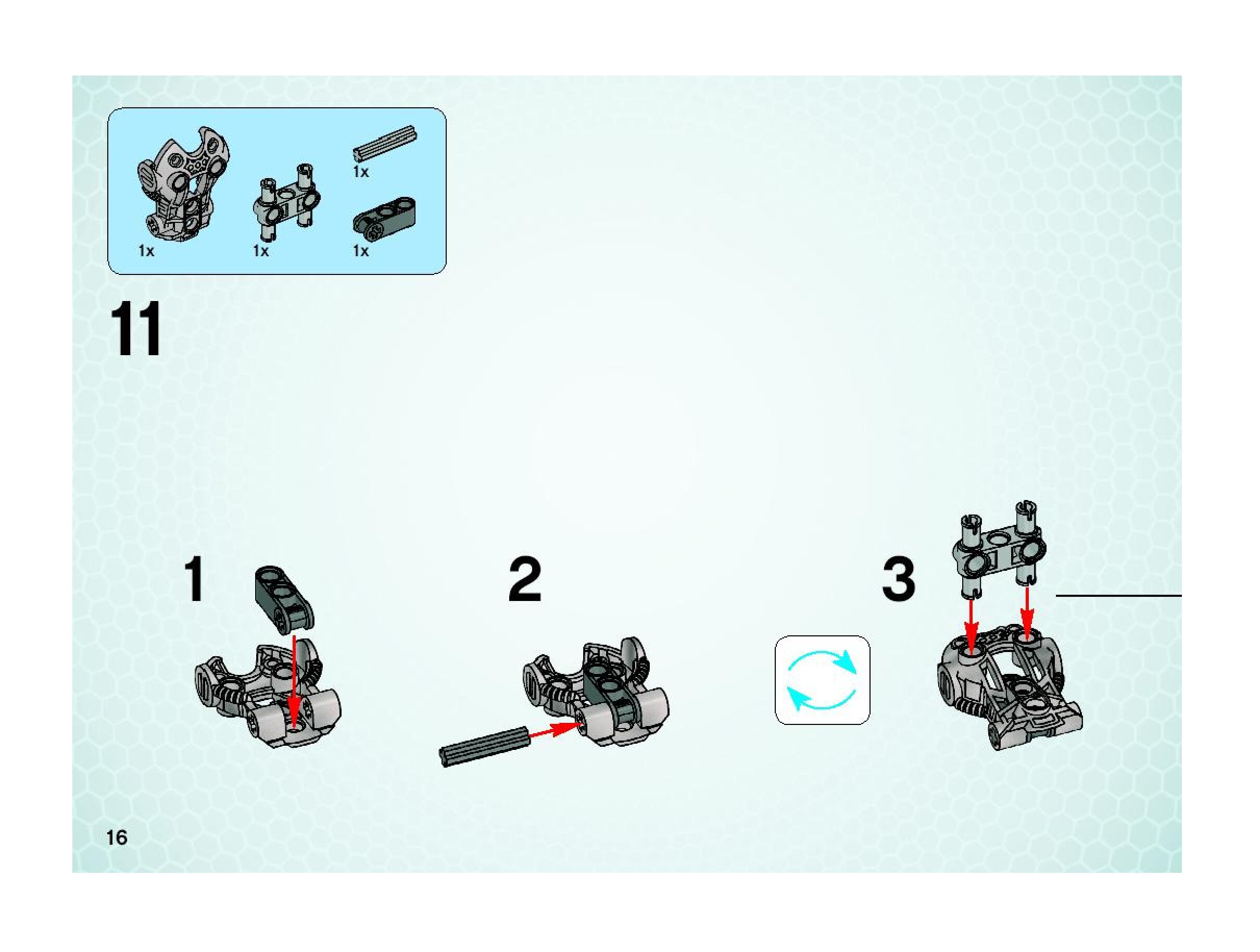 1x
1x
1x
1x

11

1

2

3

16