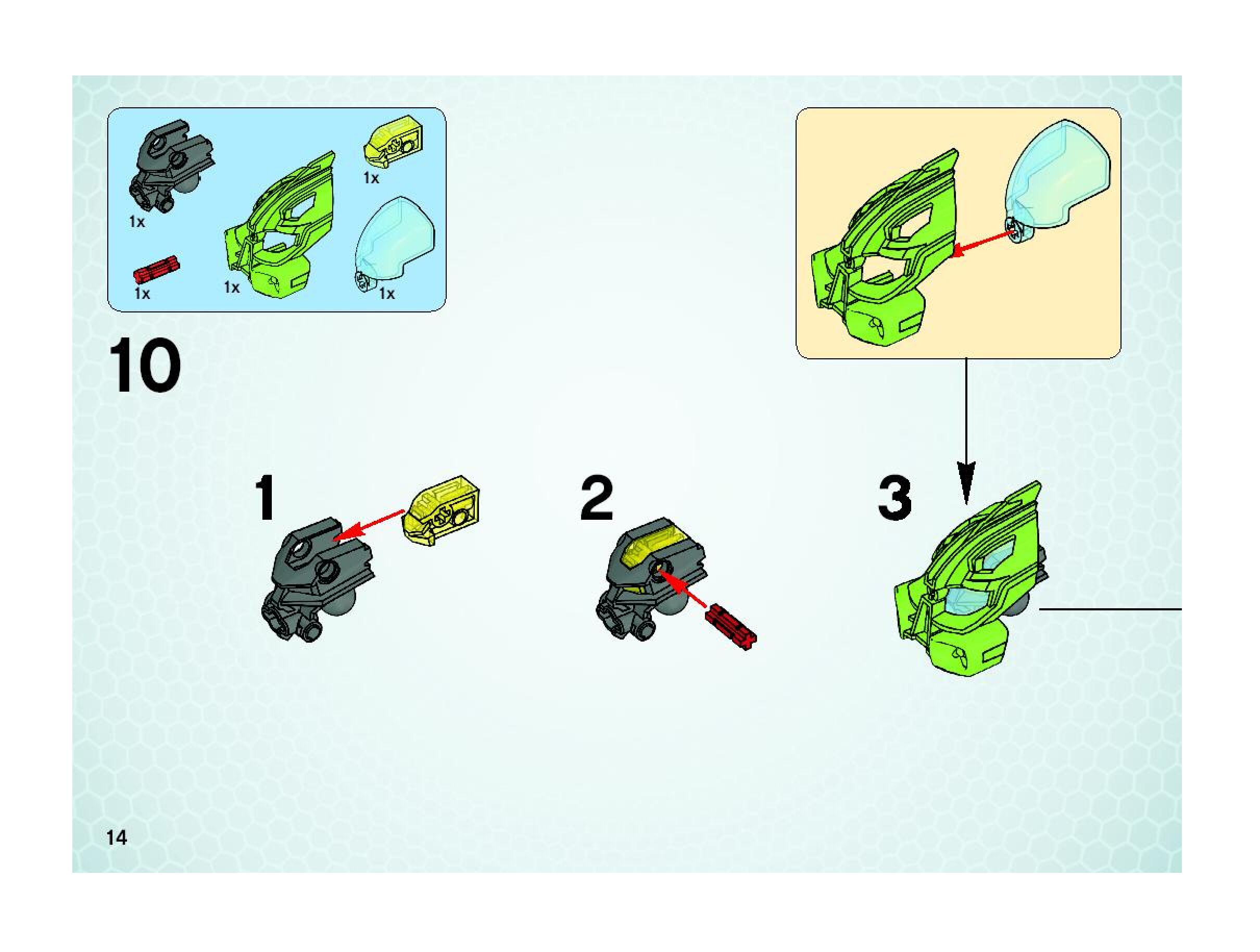 1x

1x

1x

1x

1x

10

1

2

3

14