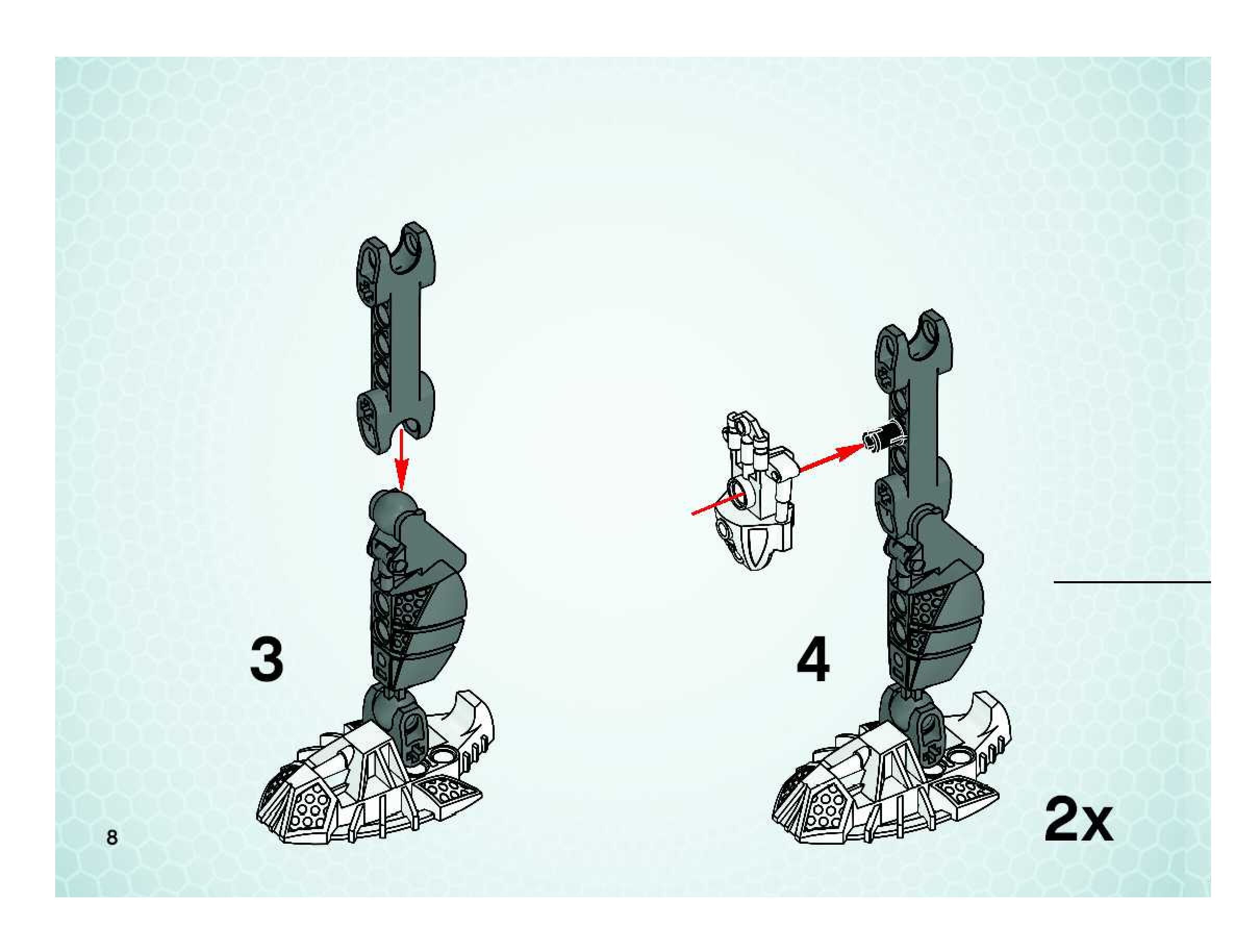 3

4

2x

8