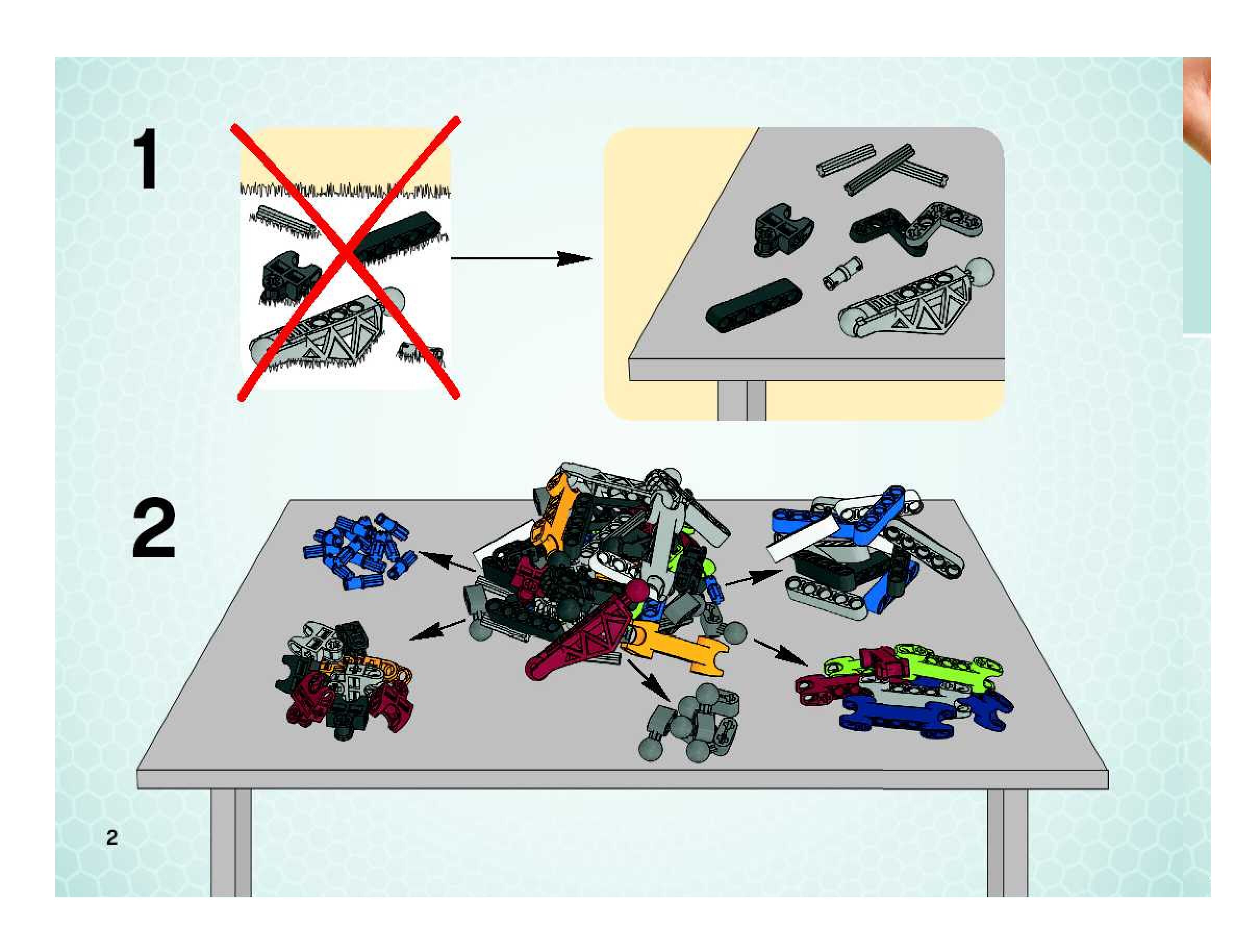 1

2

2