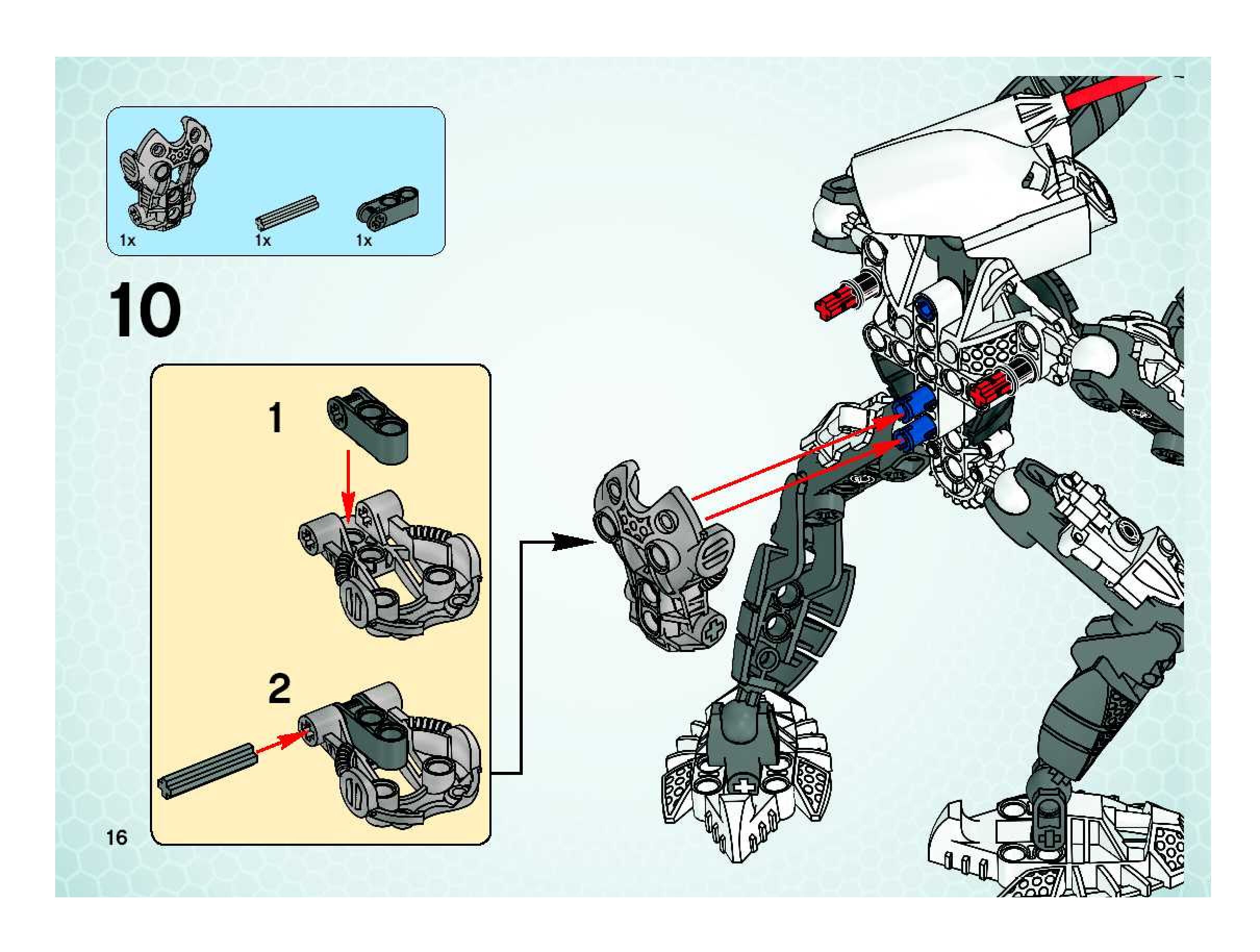 1x
1x
1x

10

1

2

16