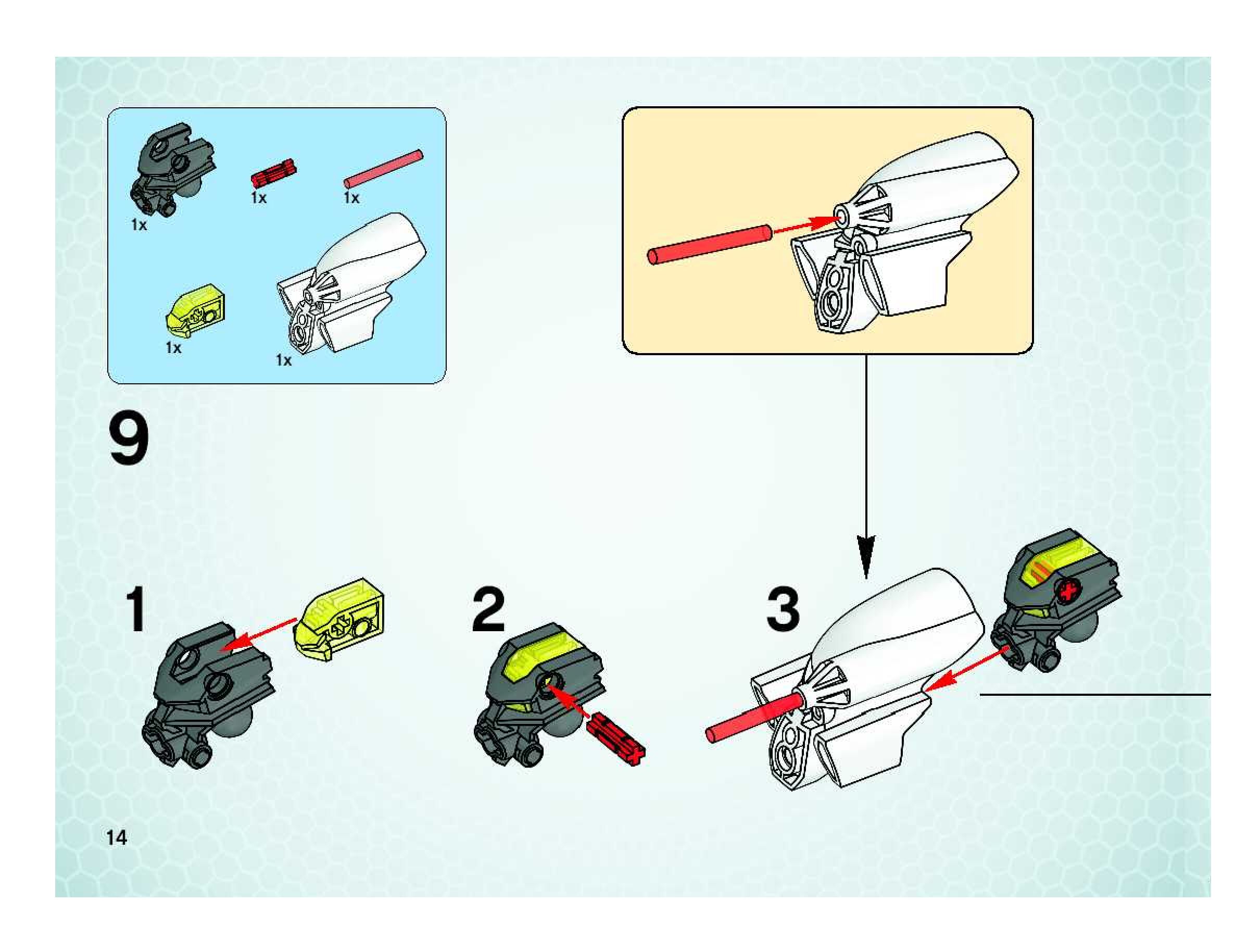 1x
1x
1x
1x
1x

9

1

2

3

14